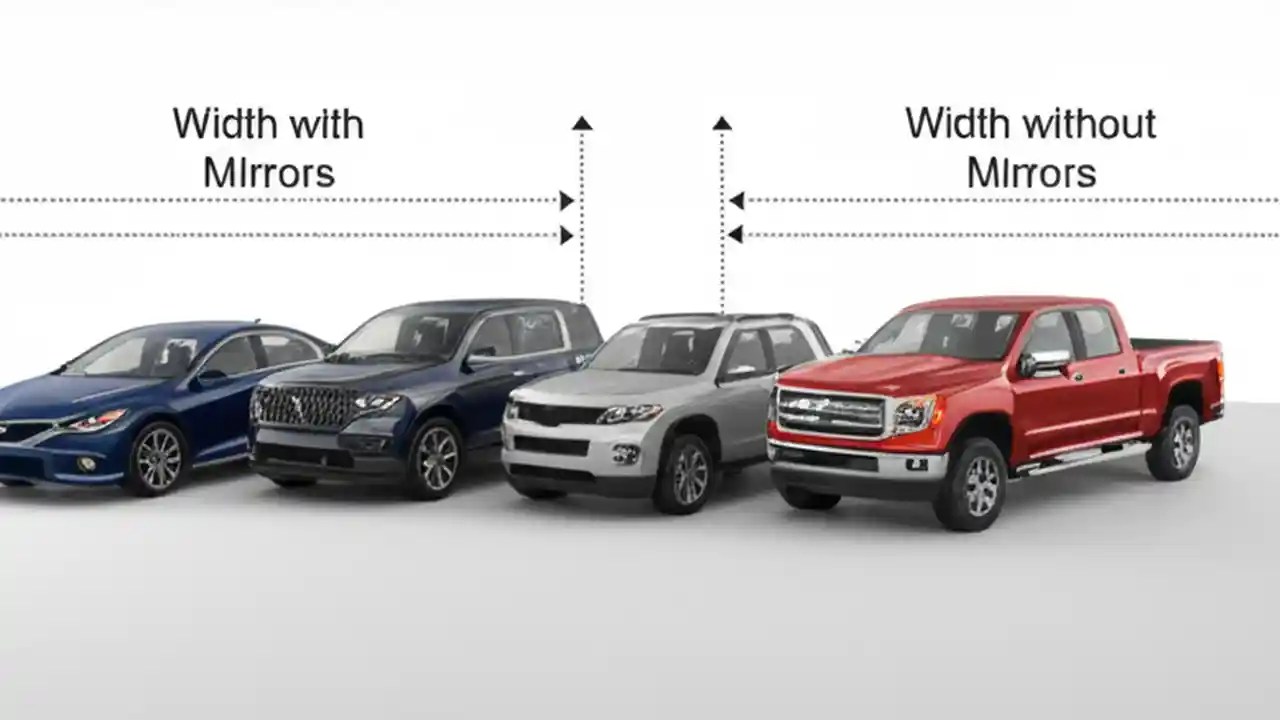 Width with MIrrors

Width without MIrrors