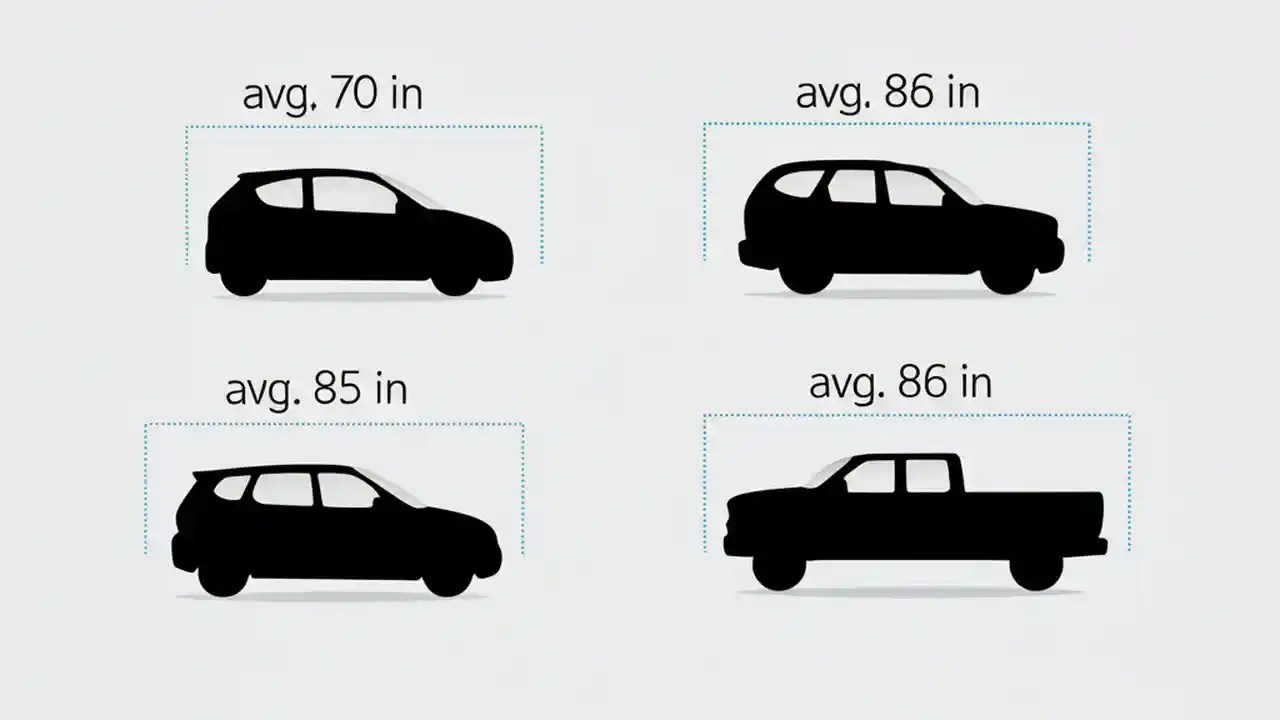 avg. 70 in

avg. 86 in

avg. 85 in

avg. 86 in