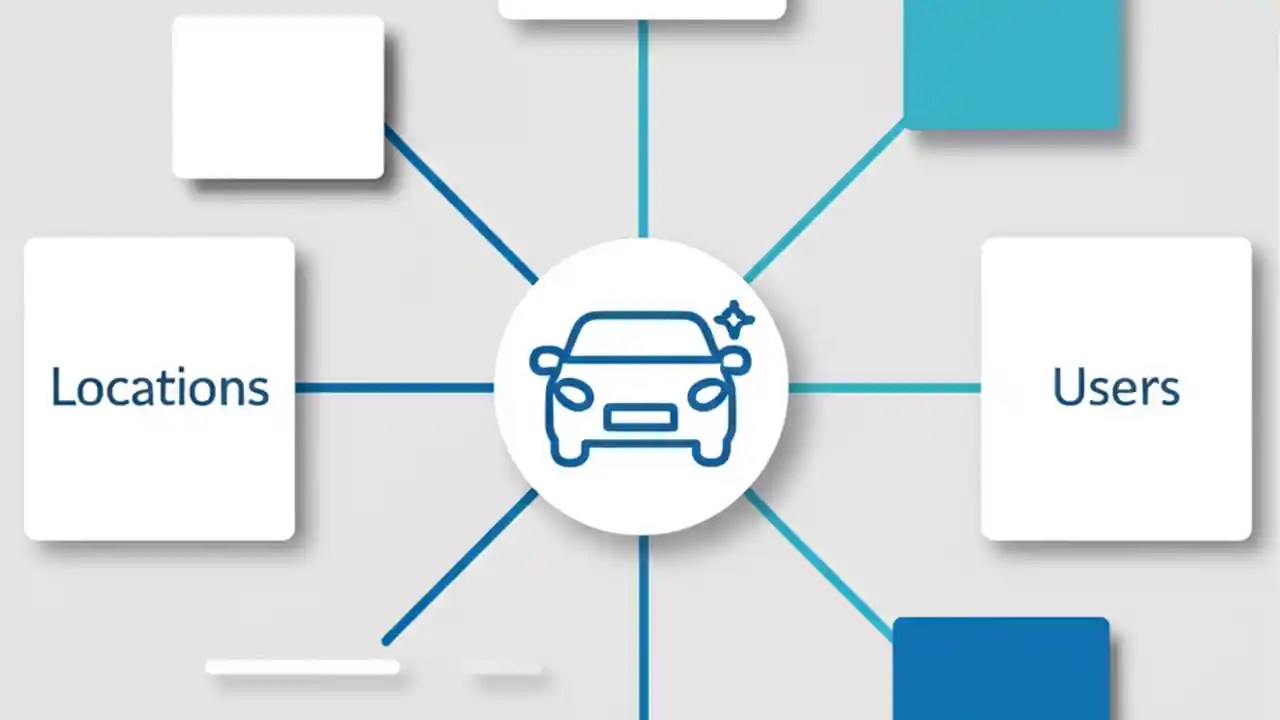 Locations

Users