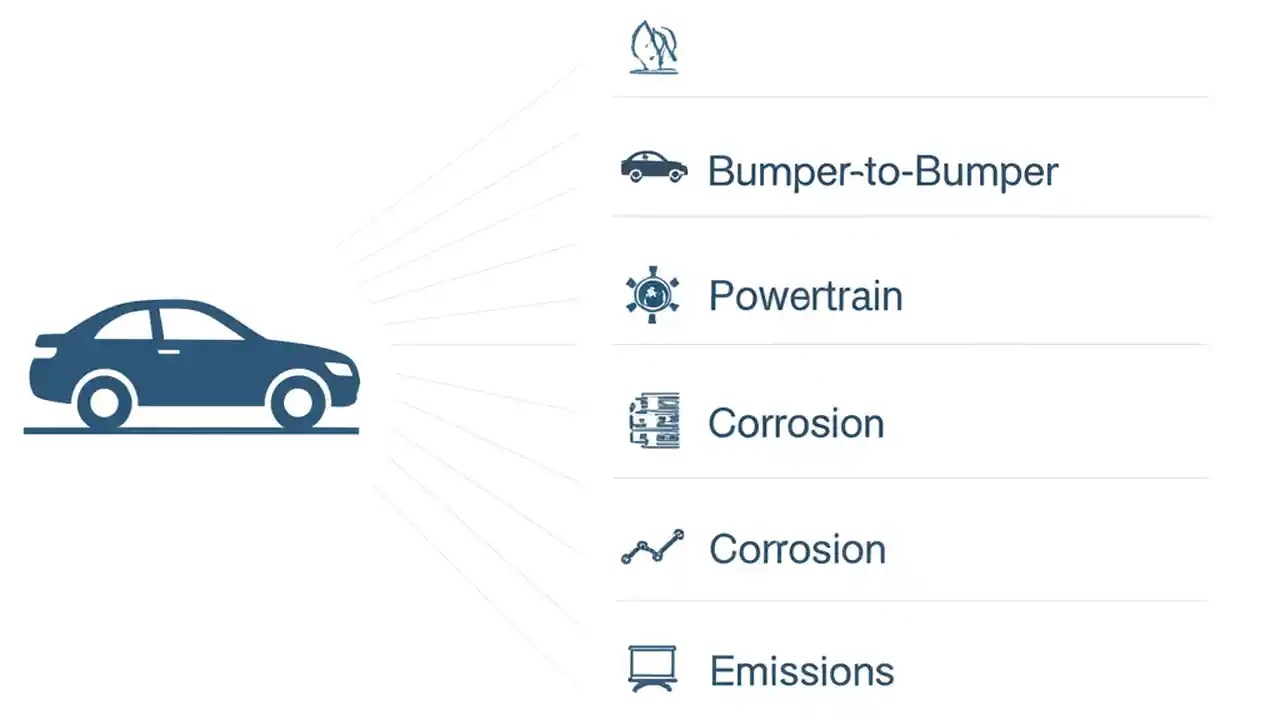 Bumper-to-Bumper

Powertrain

Corrosion

Corrosion

Emissions