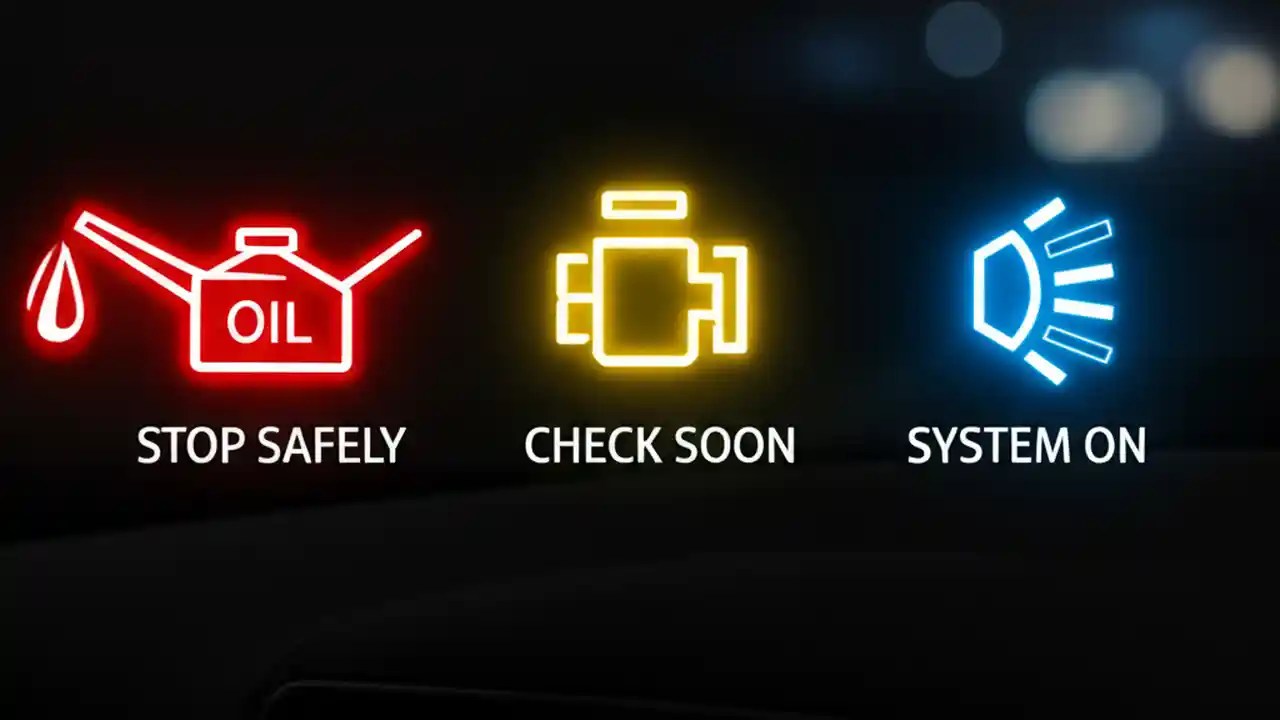 OIL

STOP SAFELY

CHECK SOON

SYSTEM ON