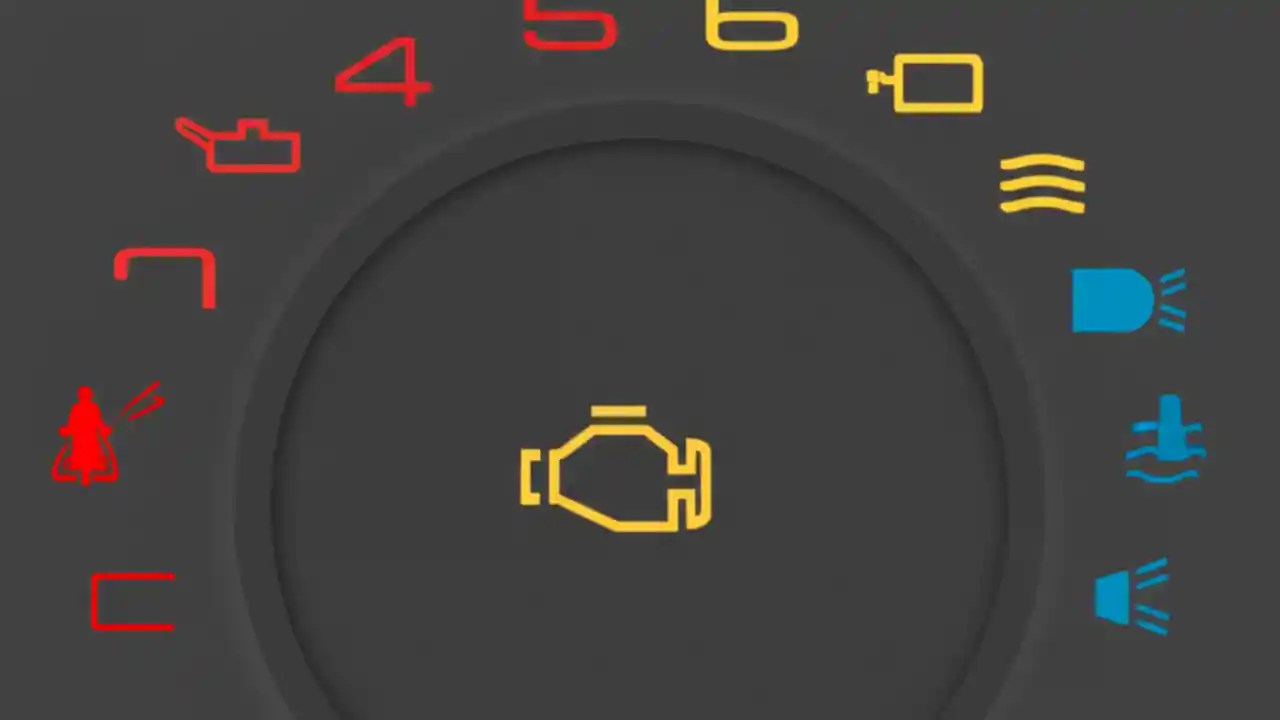 4 5 6