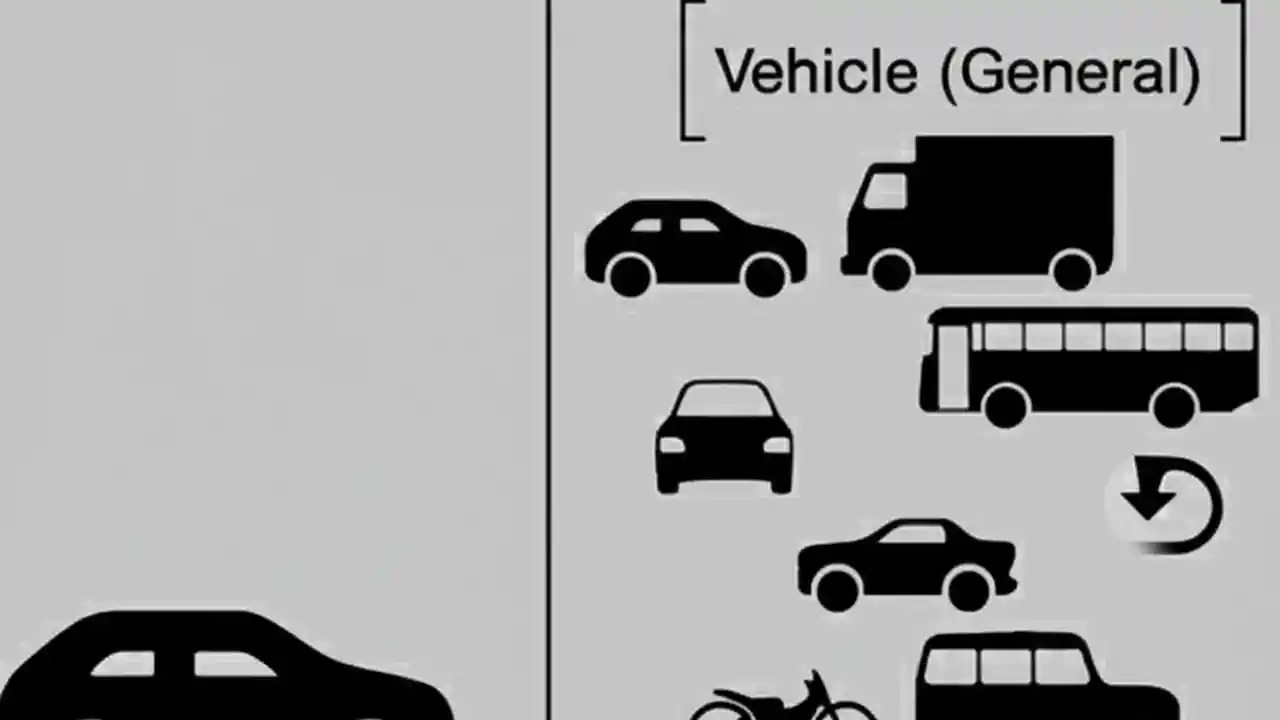 Vehicle (General)