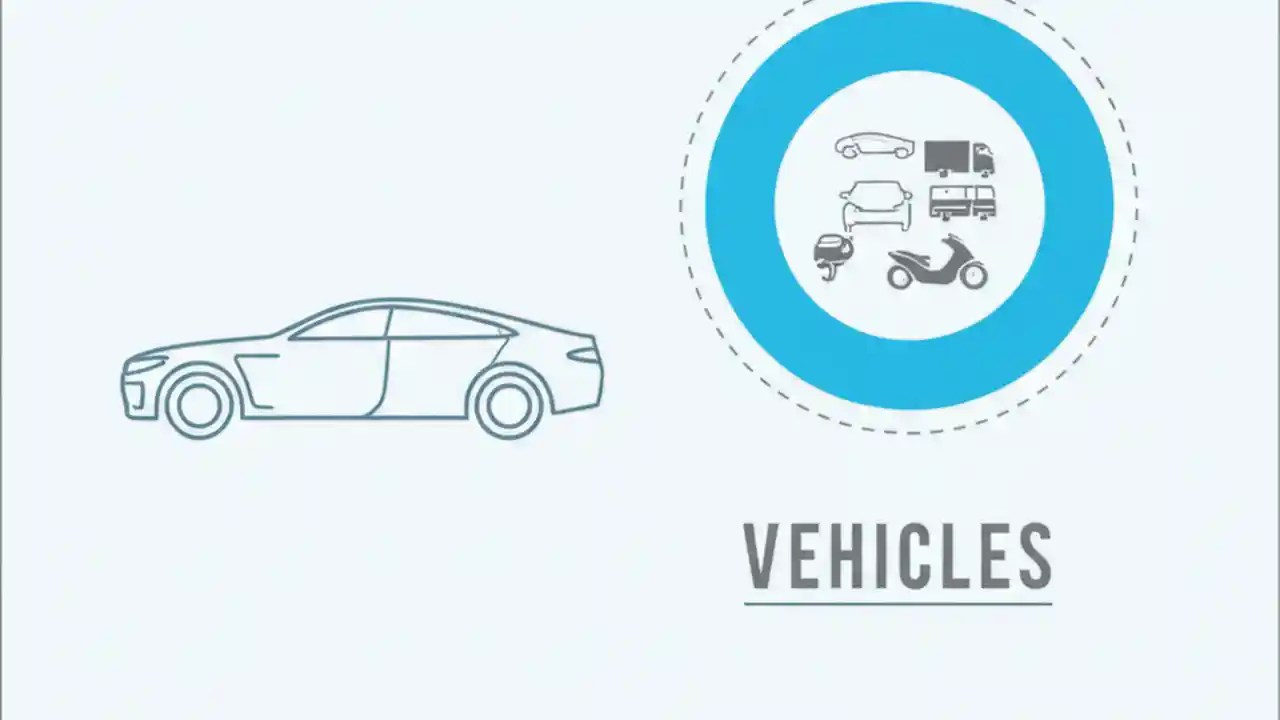 VEHICLES