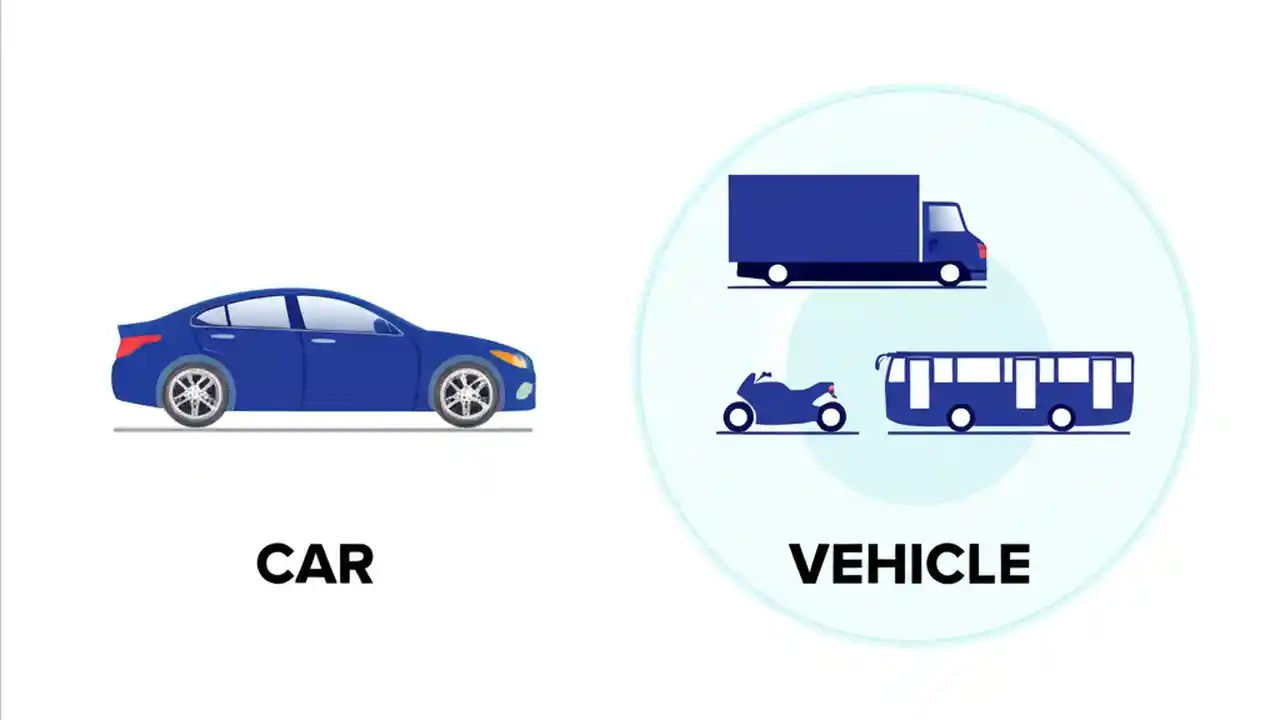 CAR

VEHICLE