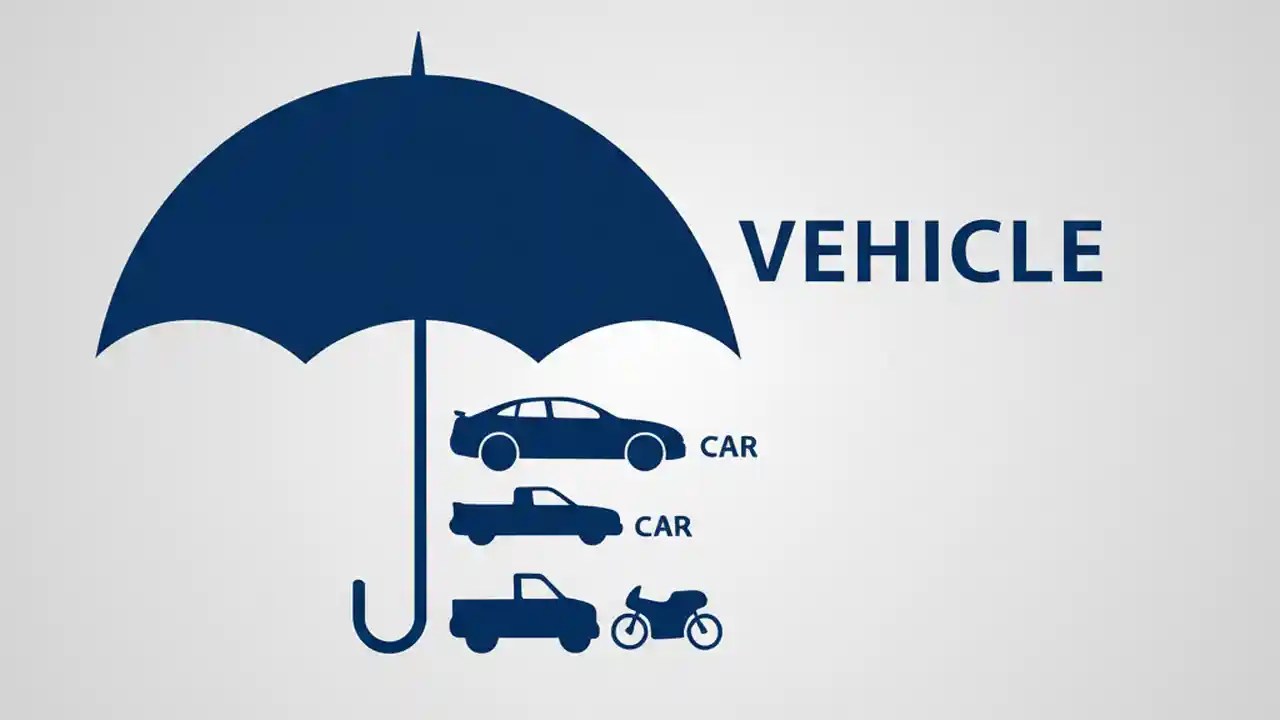 VEHICLE

CAR

CAR