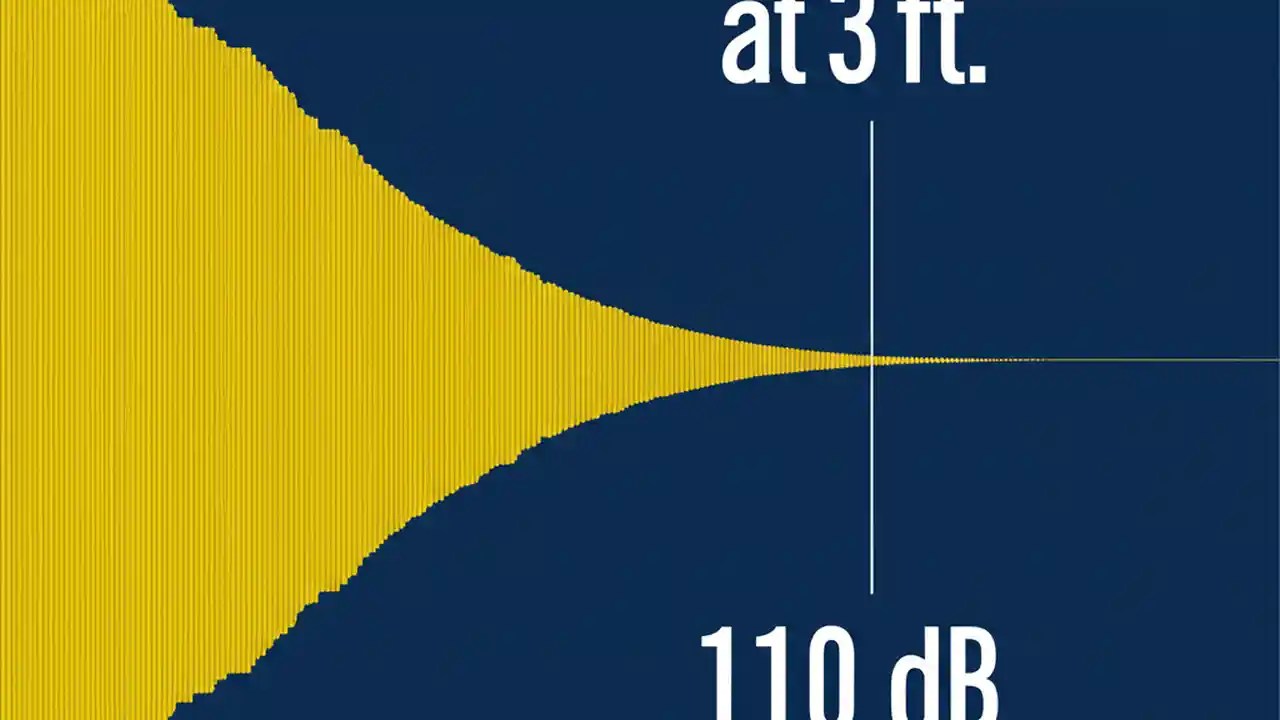 at 3 ft.

110 dB