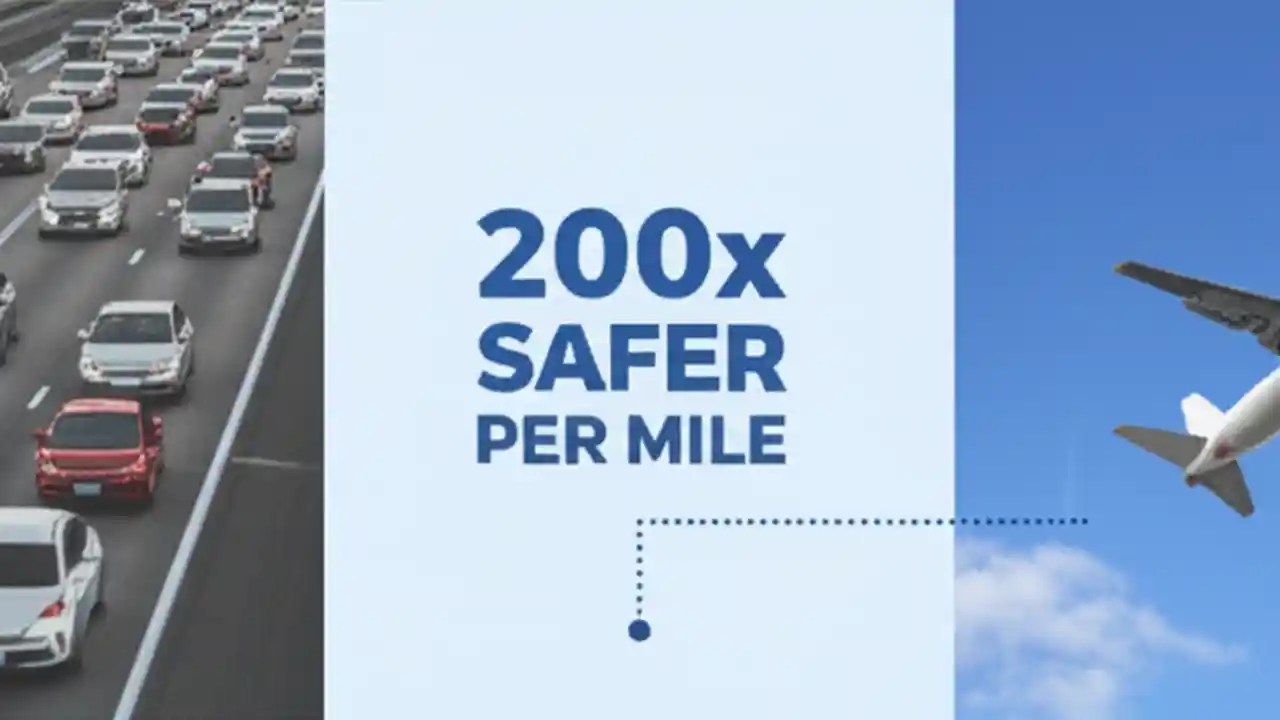 200x
SAFER
PER MILE