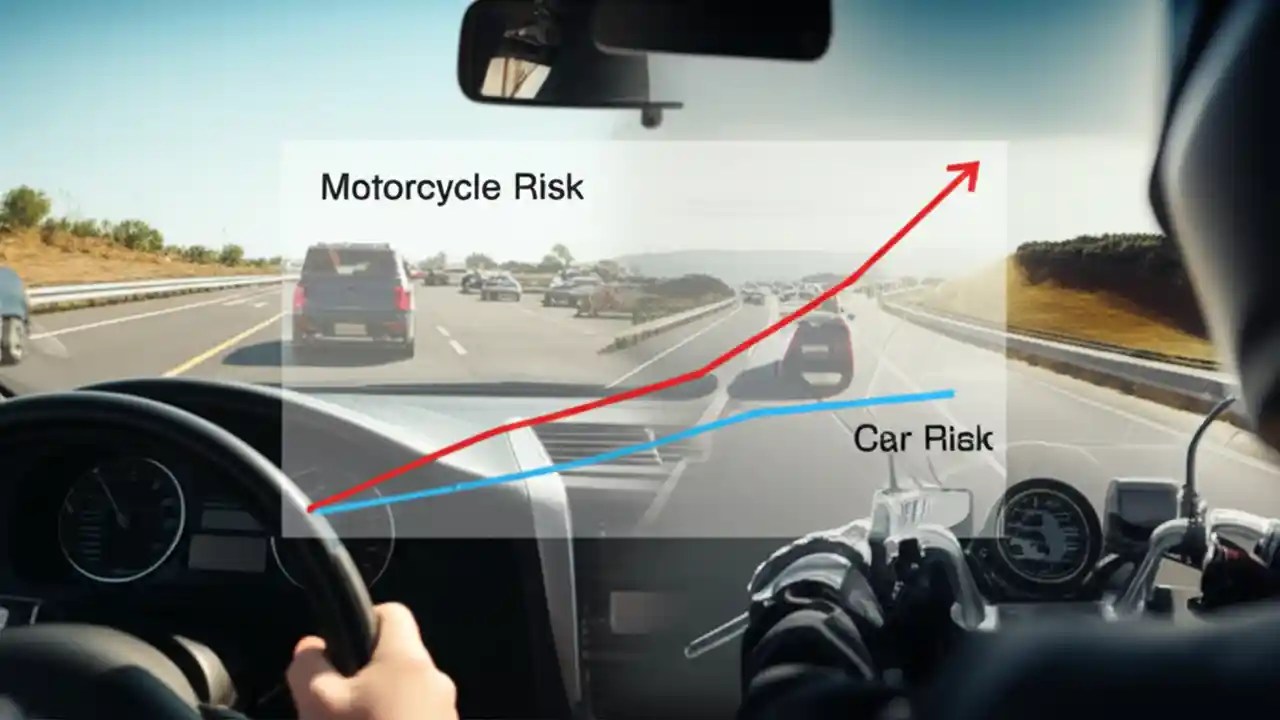 Motorcycle Risk

Car Risk