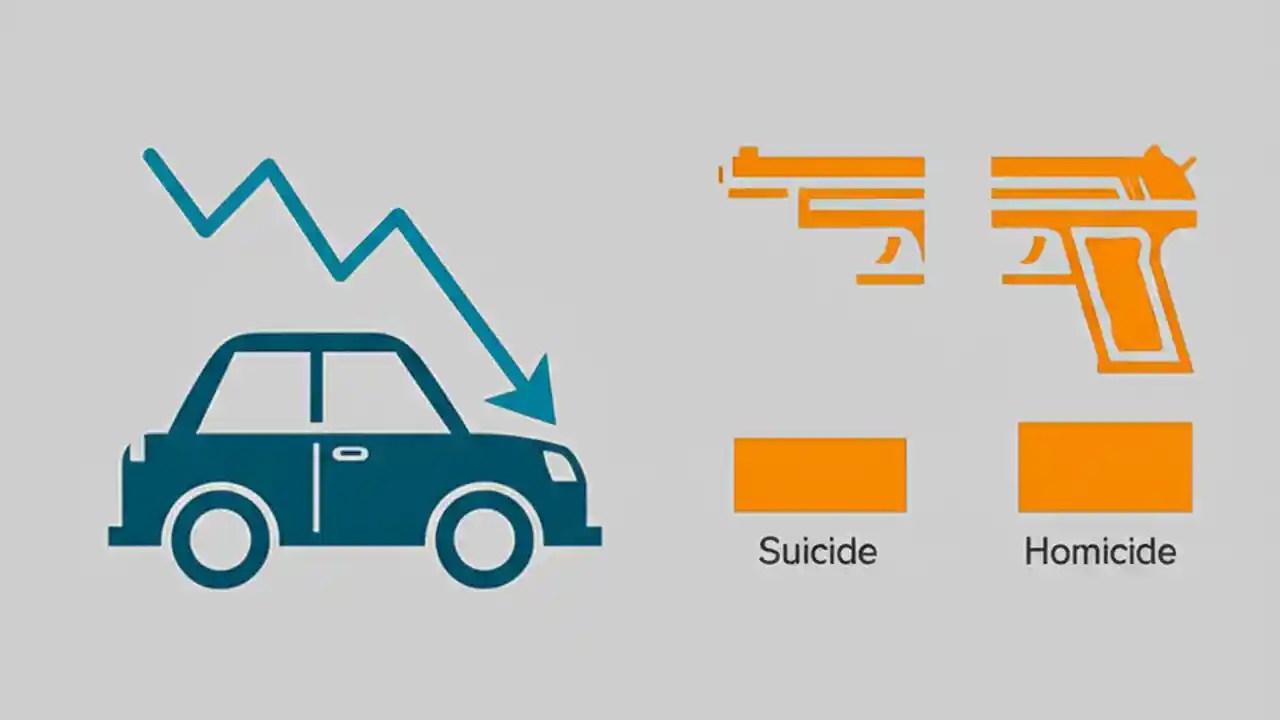 Suicide

Homicide