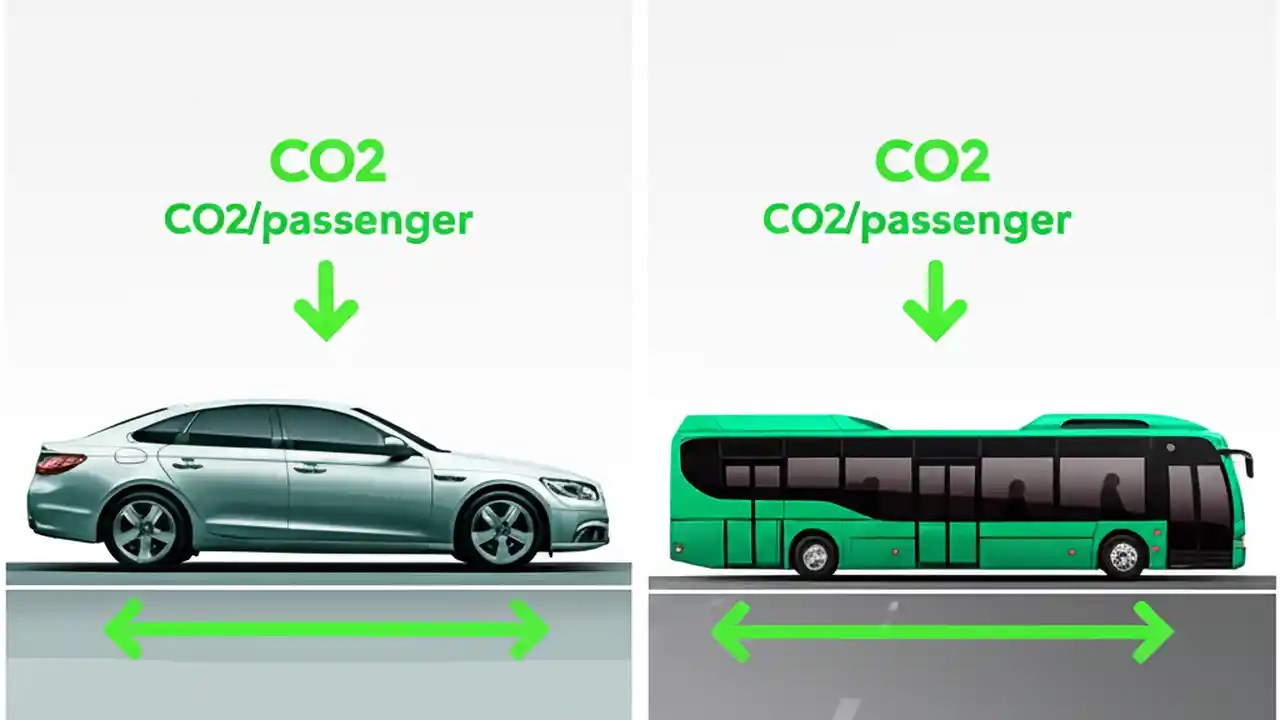 CO2
CO2/passenger

CO2
CO2/passenger