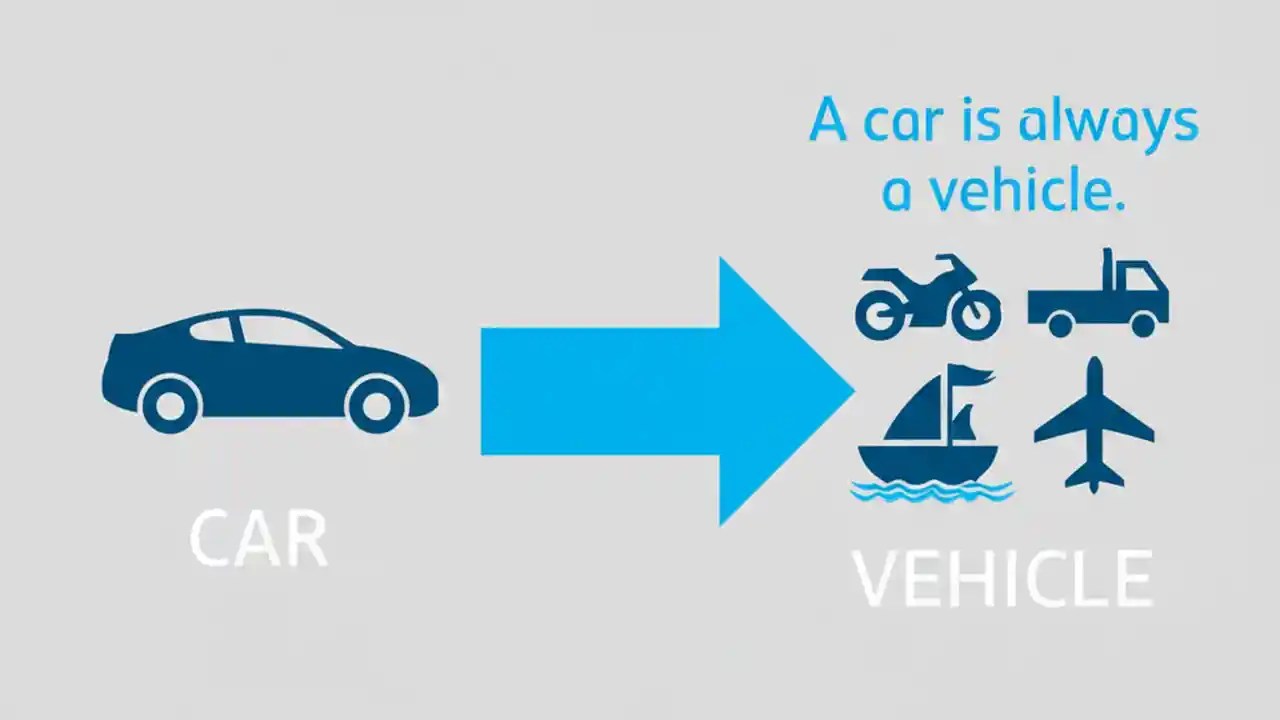 A car is always a vehicle.

CAR

VEHICLE