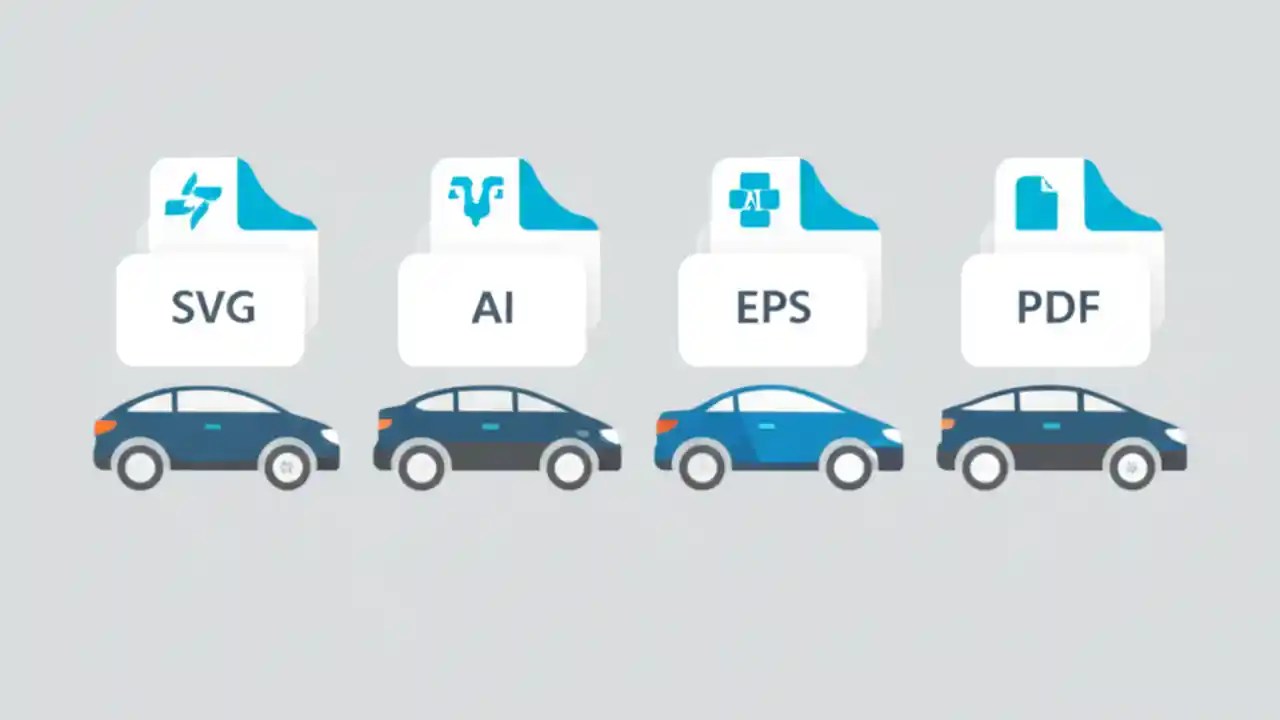 SVG
AI
EPS
PDF