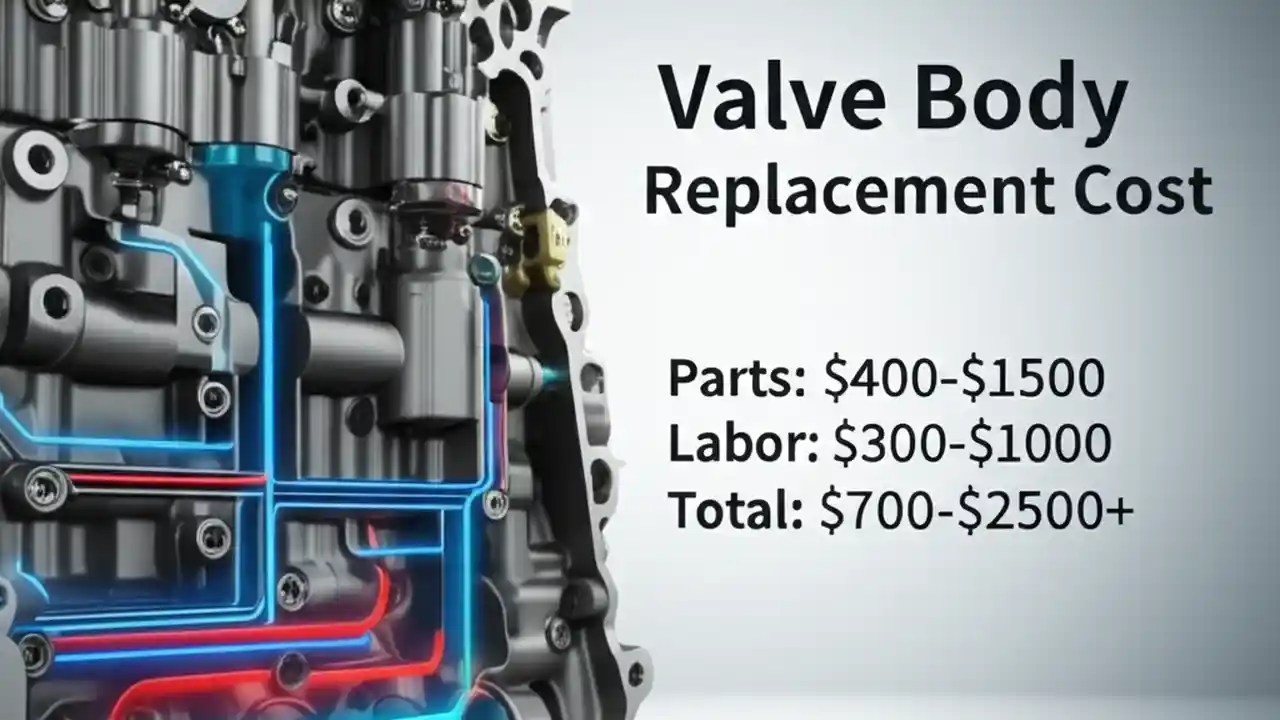 Valve Body
Replacement Cost

Parts: \$400-\$1500
Labor: \$300-\$1000
Total: \$700-\$2500+