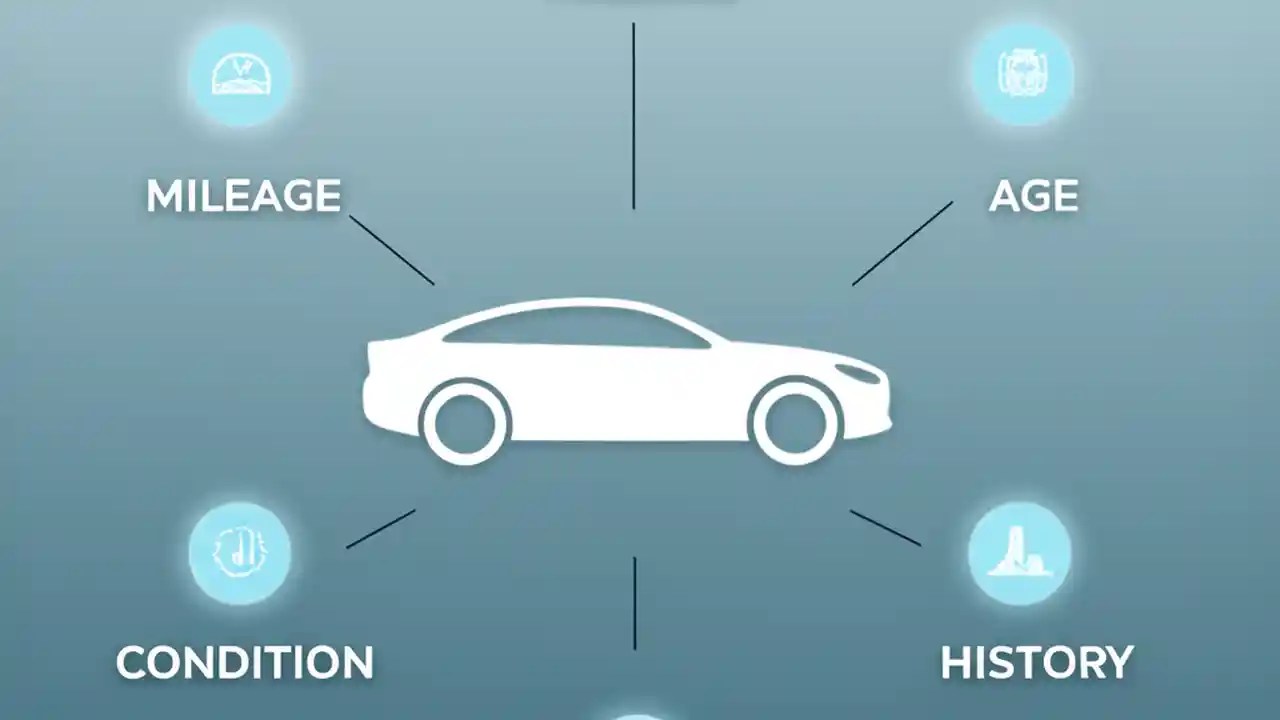 MILEAGE

AGE

CONDITION

HISTORY