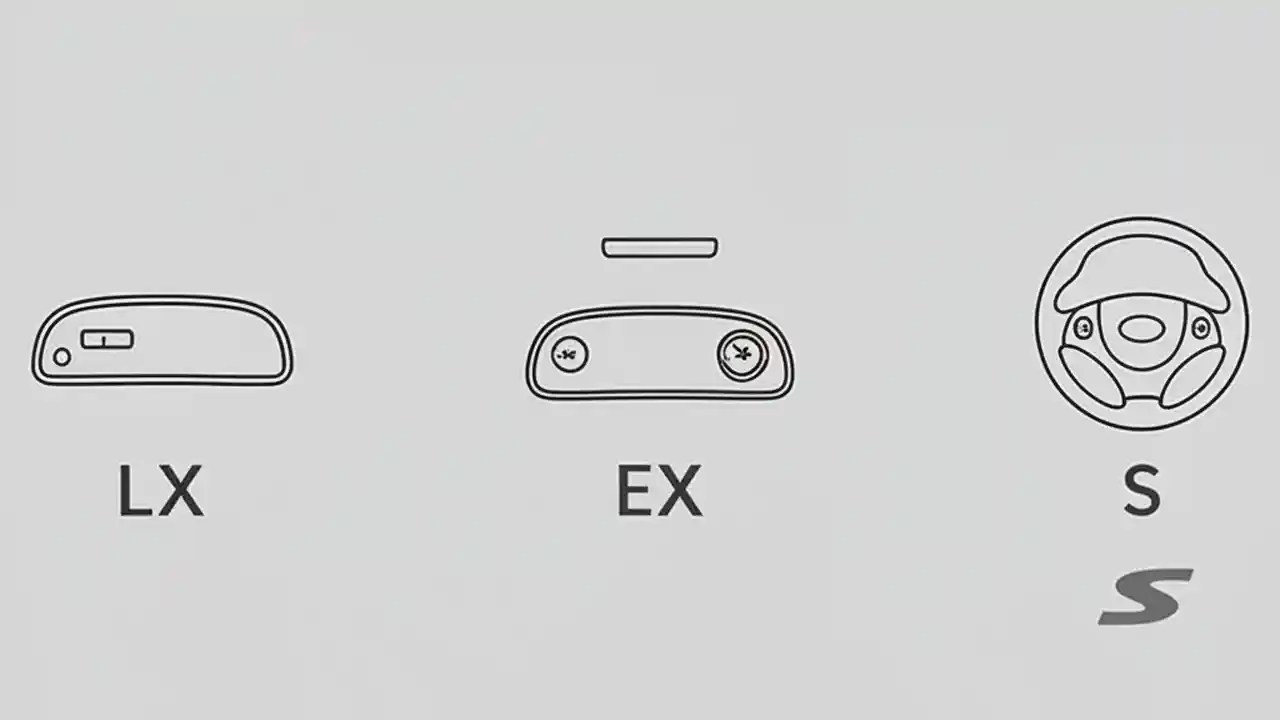 LX

EX

S

S