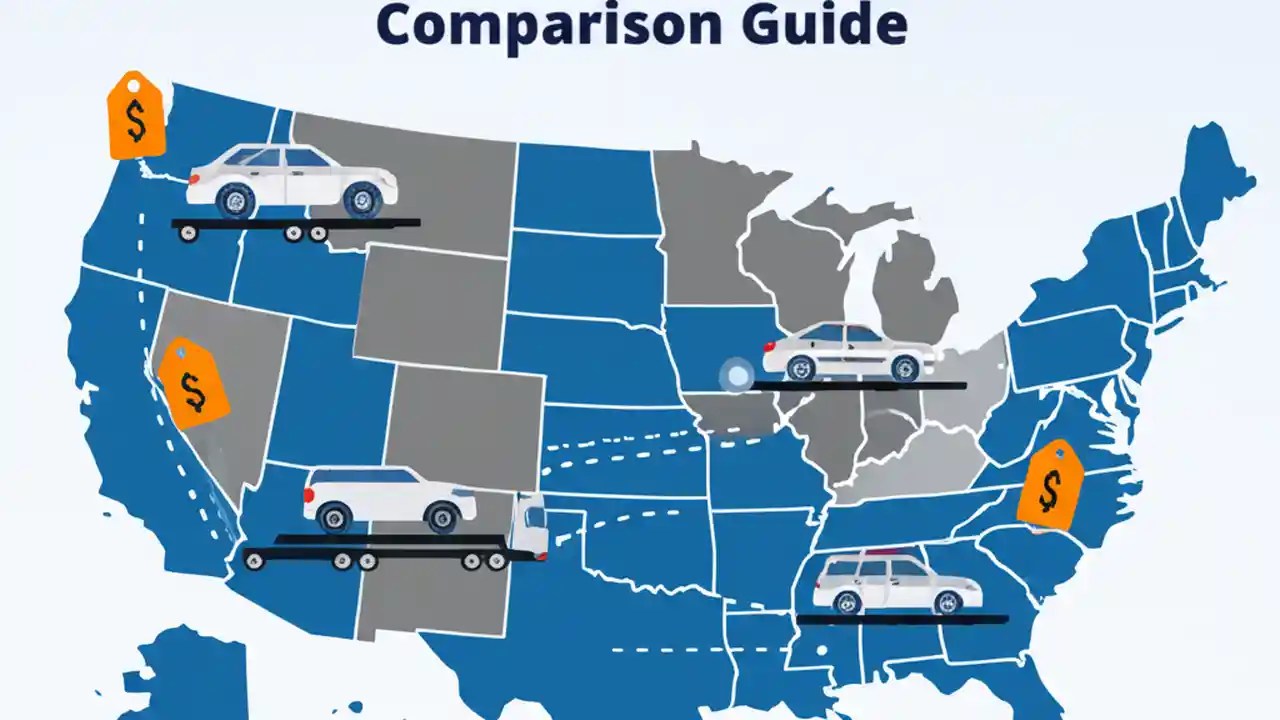 Comparison Guide

$

$

$