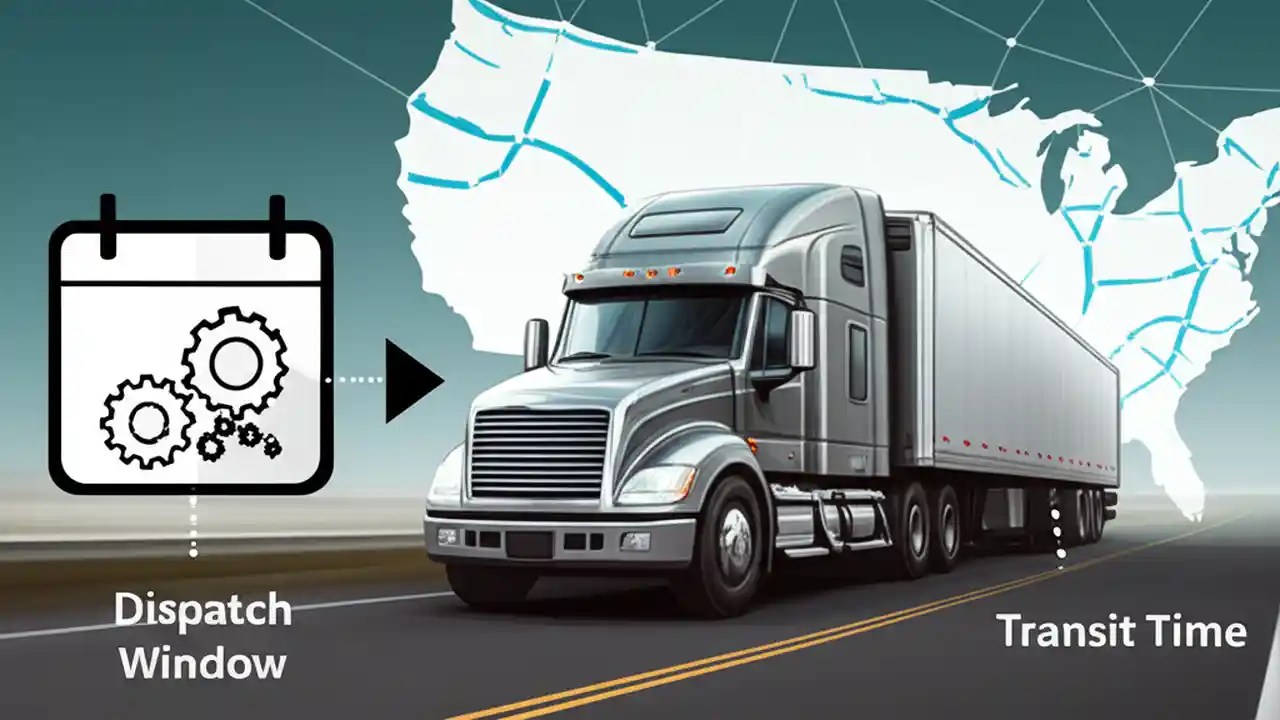 Dispatch Window

Transit Time