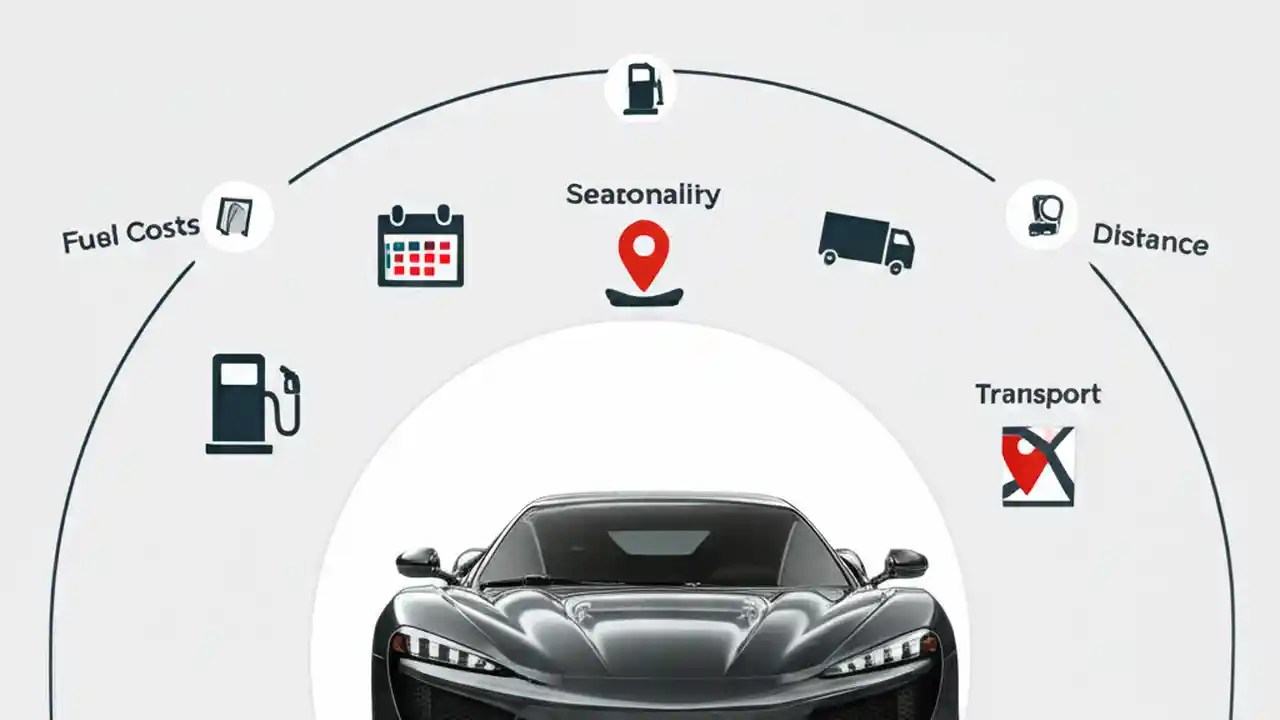 Fuel Costs

Seatonaliry

Distance

Transport