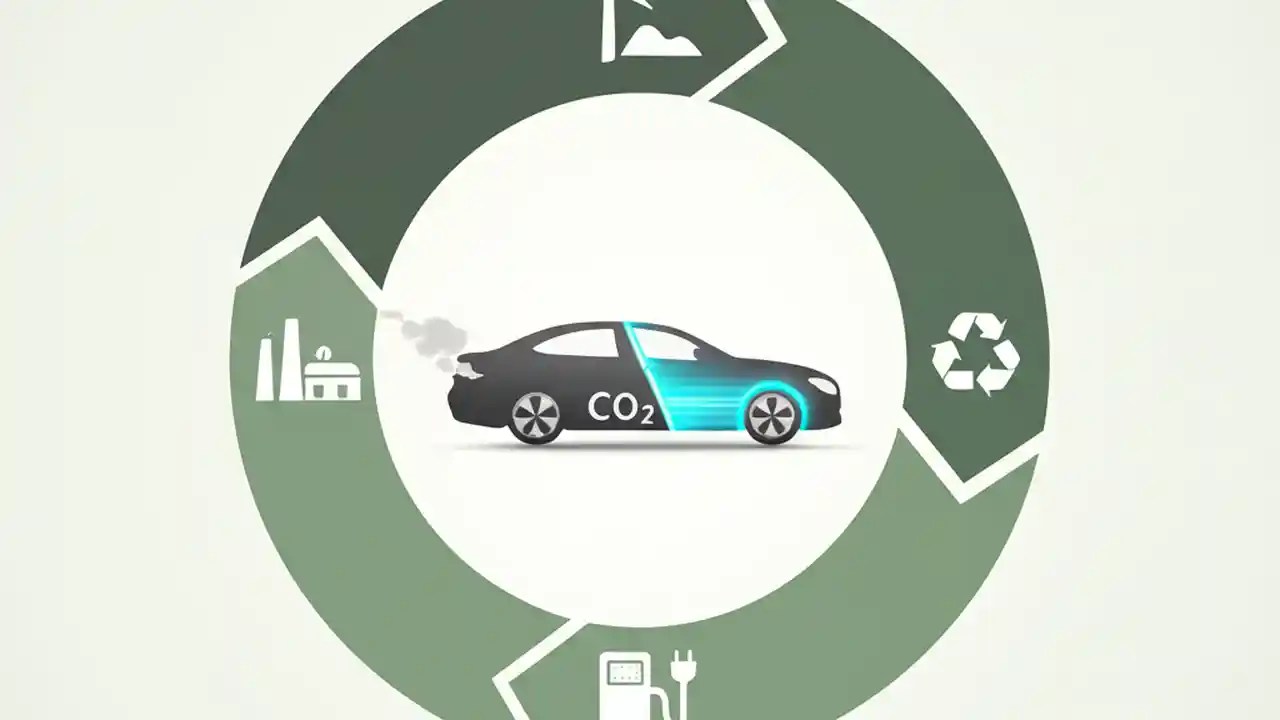 $CO_2$