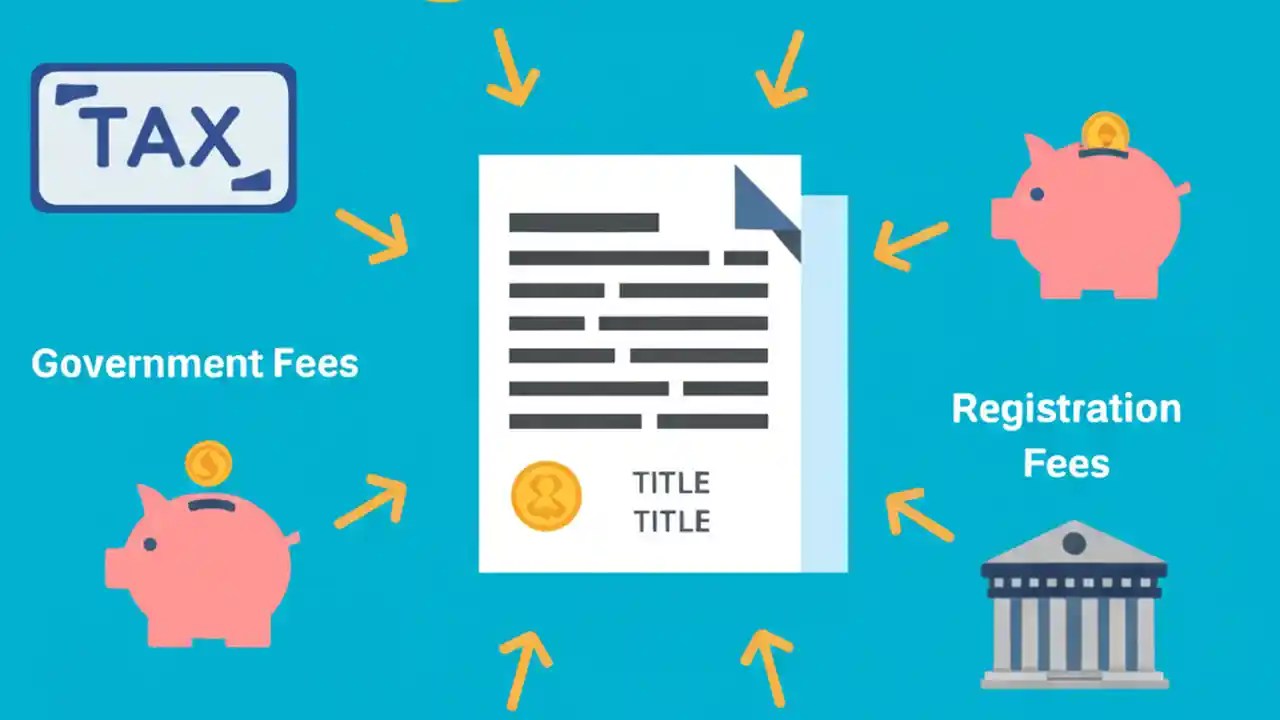 TAX

Government Fees

TITLE
TITLE

Registration Fees