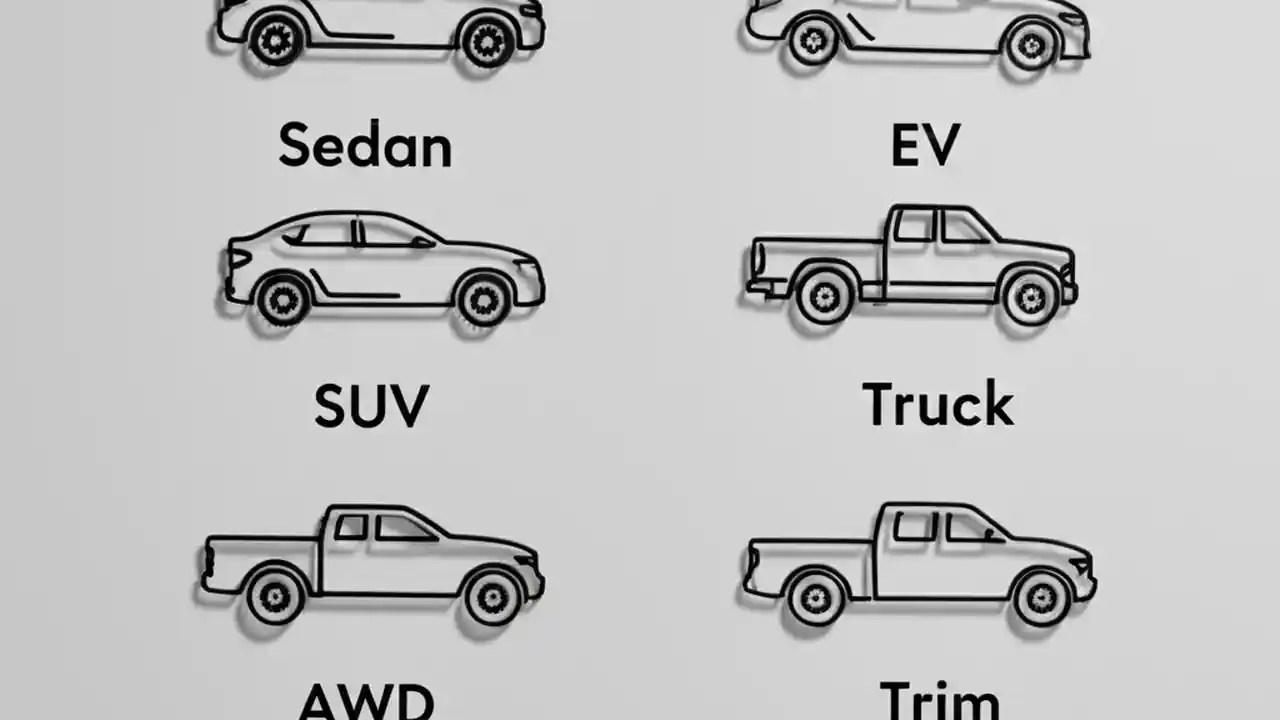 Sedan

EV

SUV

Truck

AWD

Trim