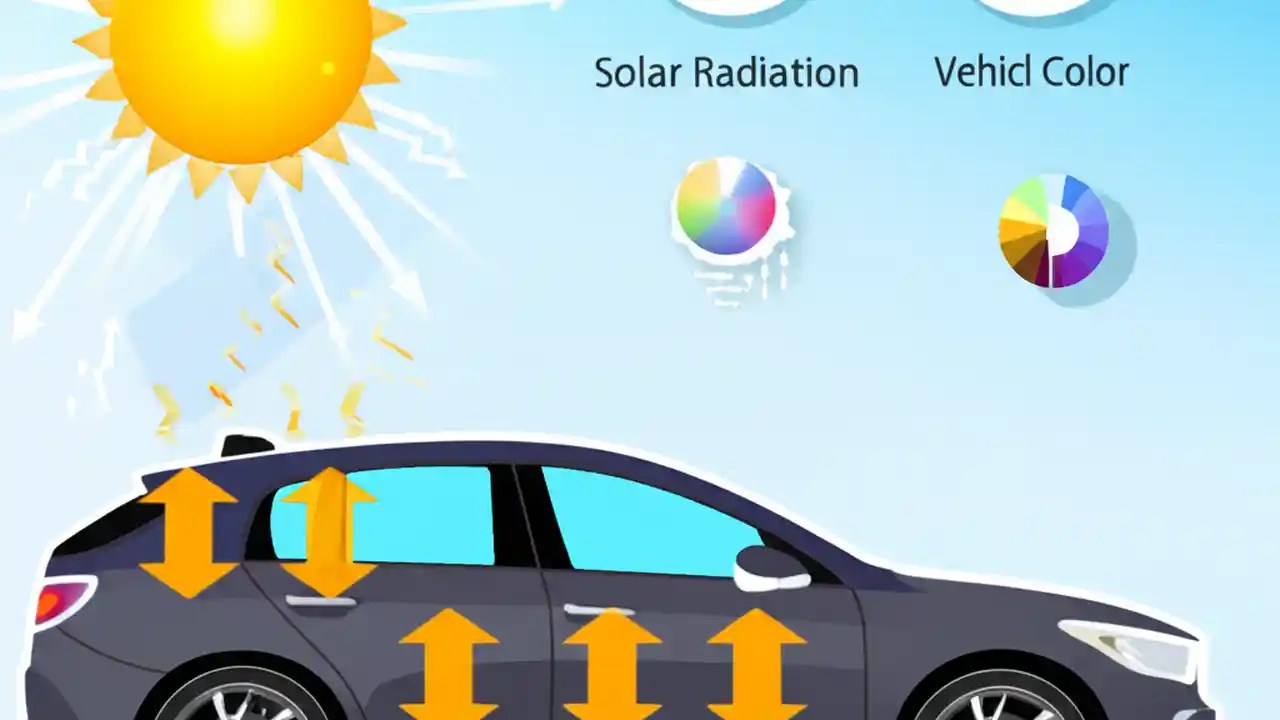 Solar Radiation

Vehicl Color