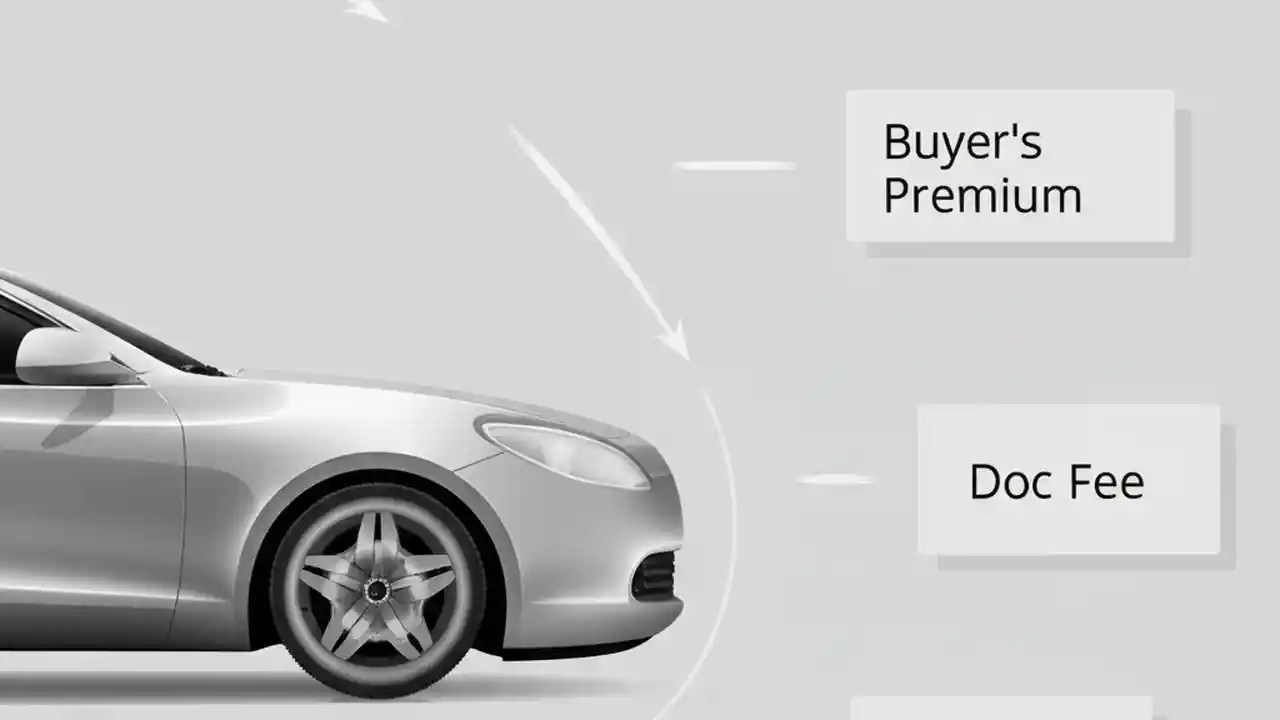 Buyer's Premium

Doc Fee