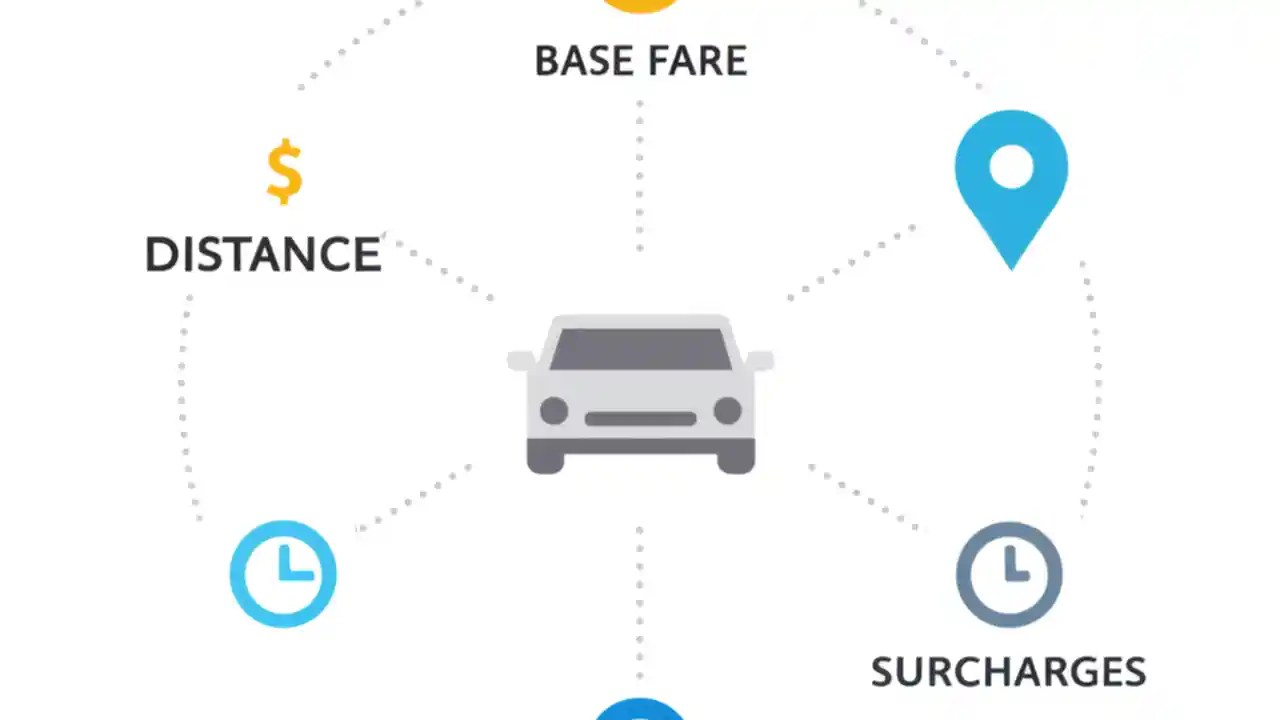 BASE FARE

$

DISTANCE

SURCHARGES