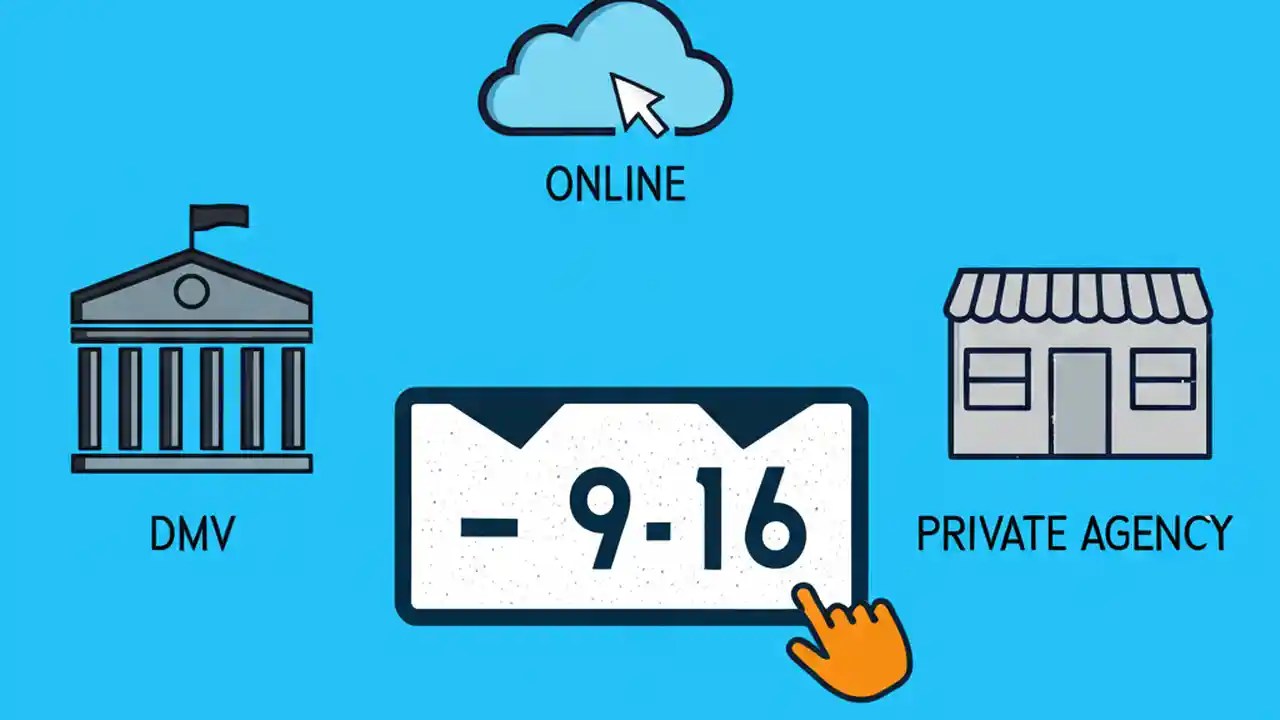 ONLINE

DMV

– 9-16

PRIVATE AGENCY