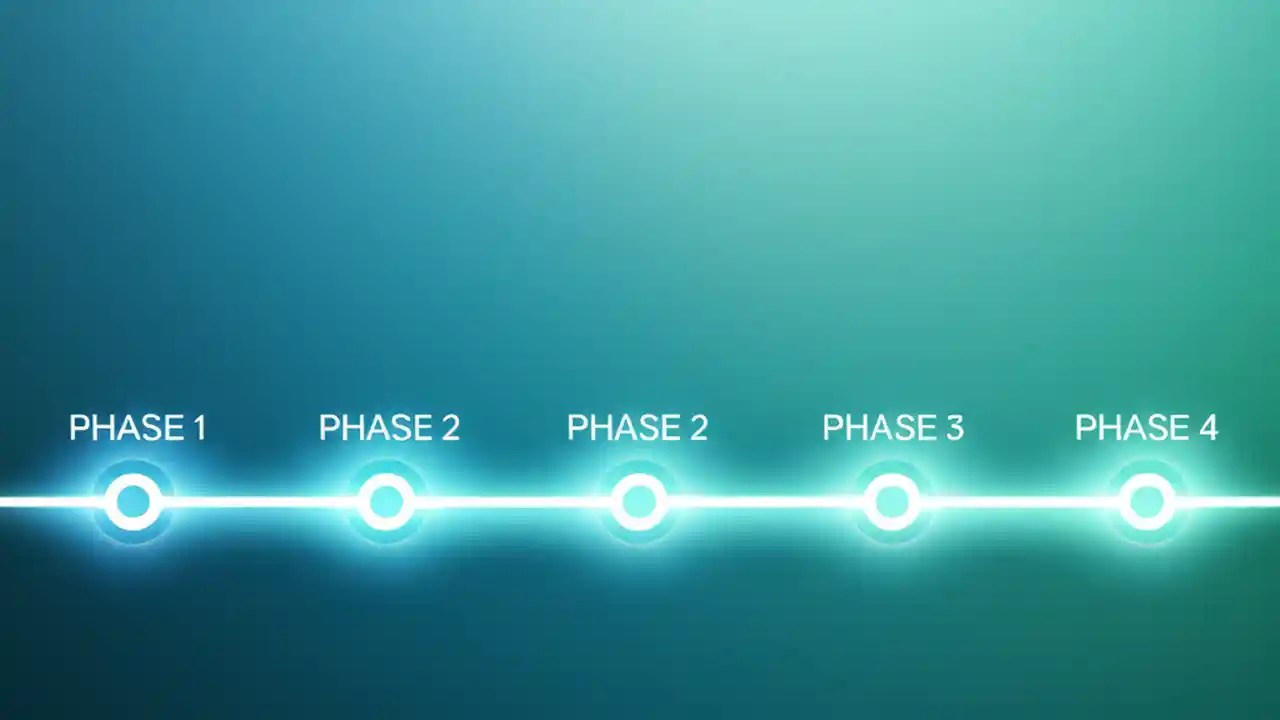 PHASE 1
PHASE 2
PHASE 2
PHASE 3
PHASE 4