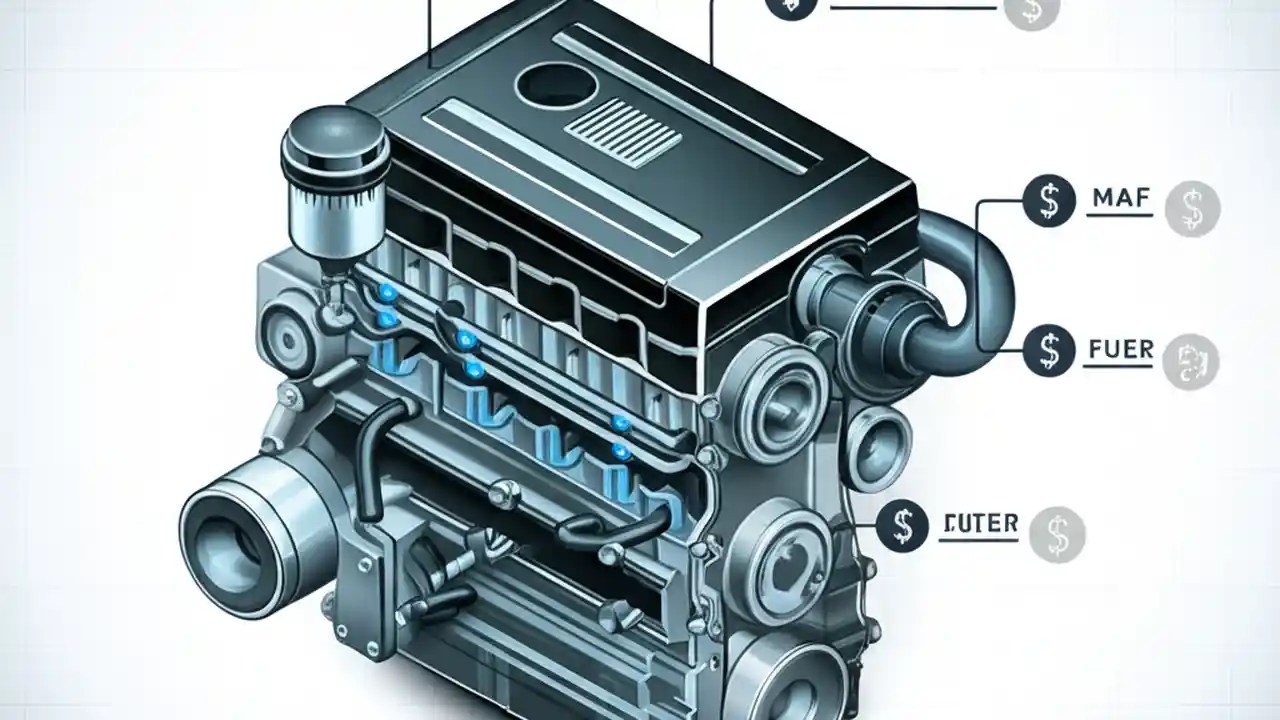 $ $

$ MAF $

$ FUER

$ EUTER $