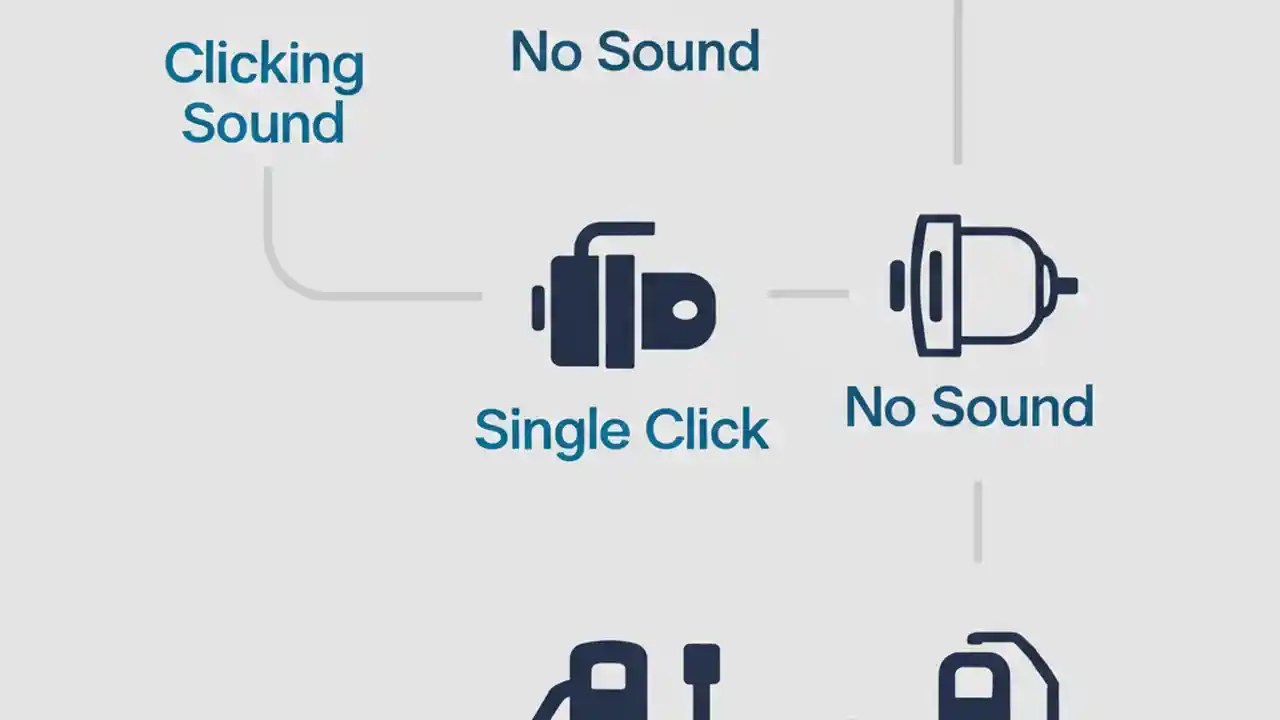 Clicking Sound

No Sound

Single Click

No Sound