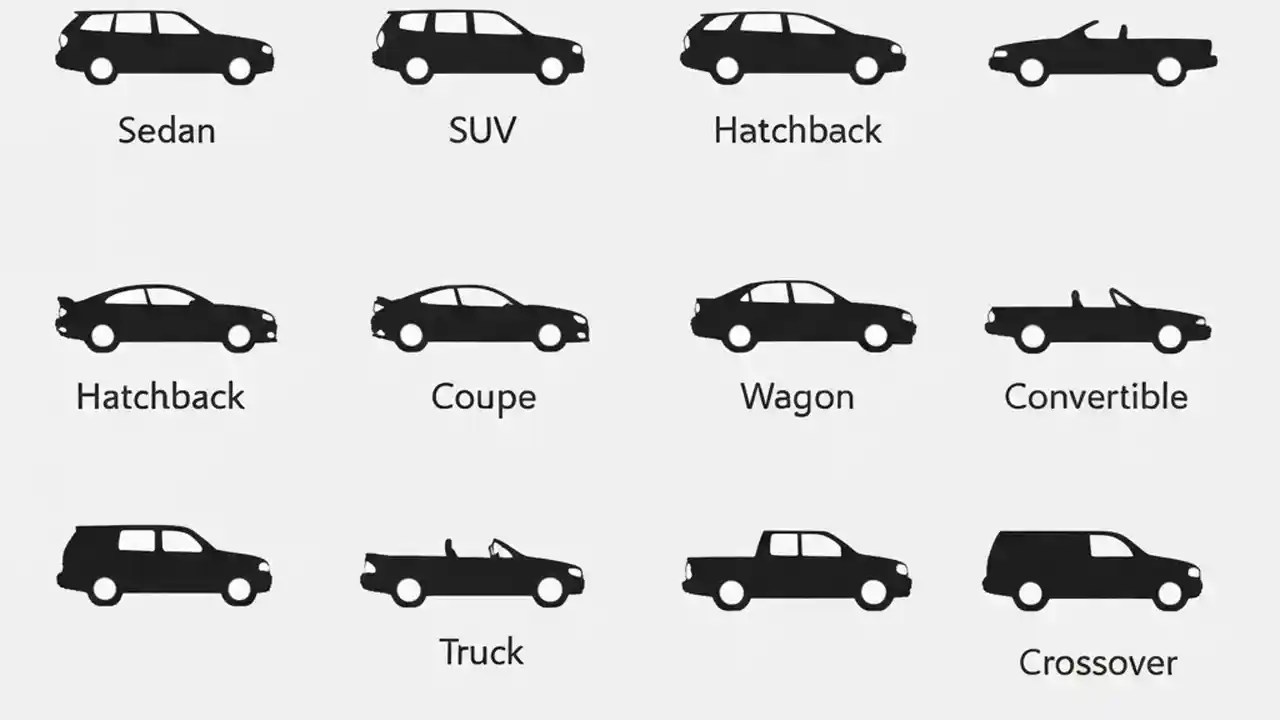 Sedan

SUV

Hatchback

Hatchback

Coupe

Wagon

Convertible

Truck

Crossover