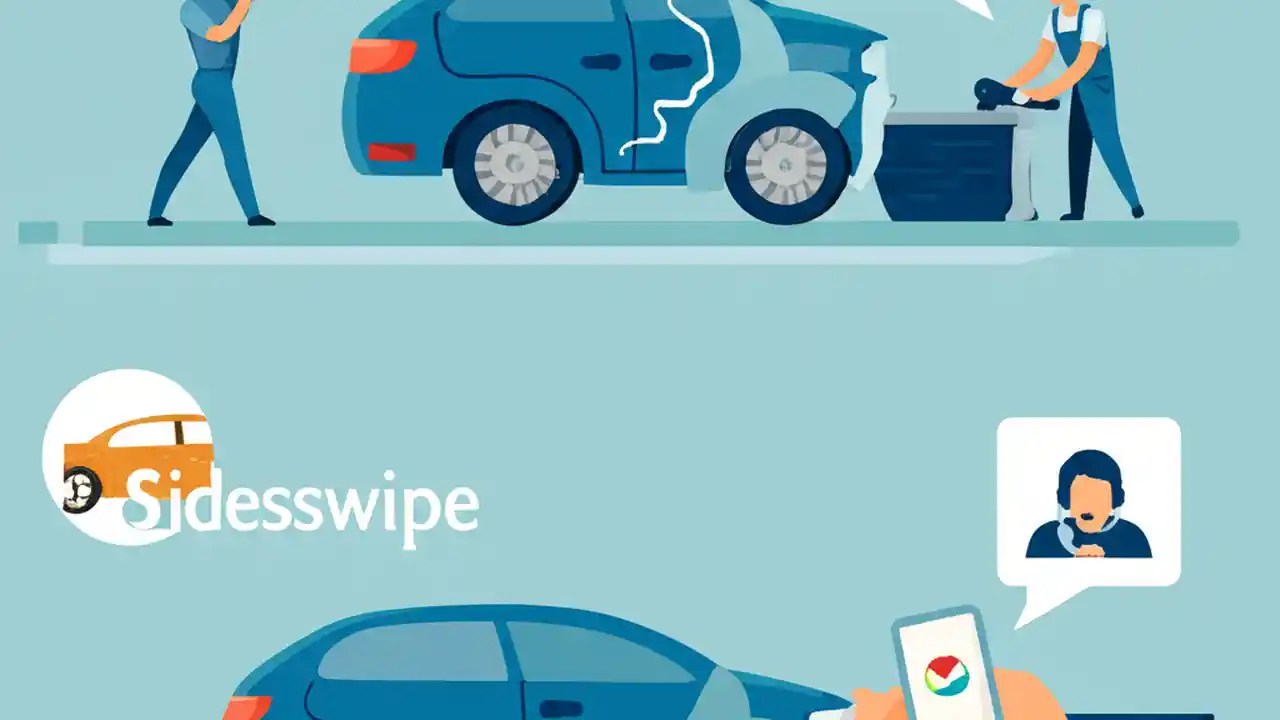 Sidesswipe