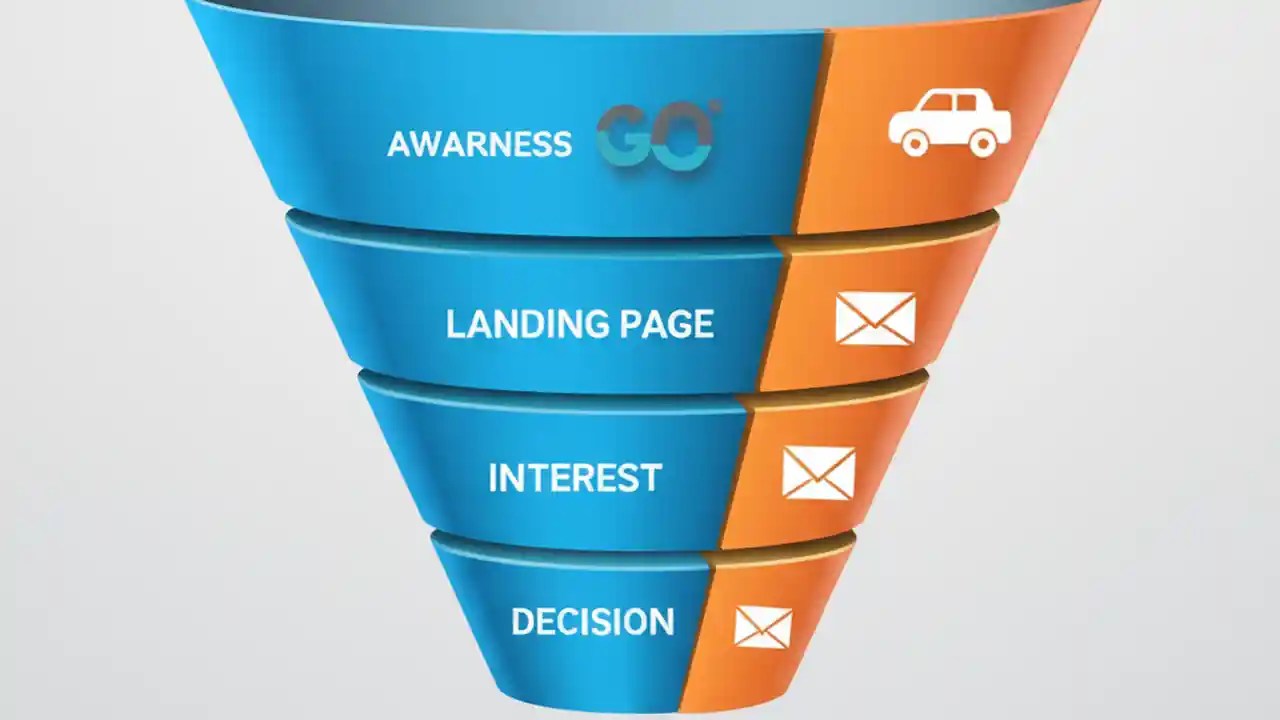 AWARNESS GO

LANDING PAGE

INTEREST

DECISION