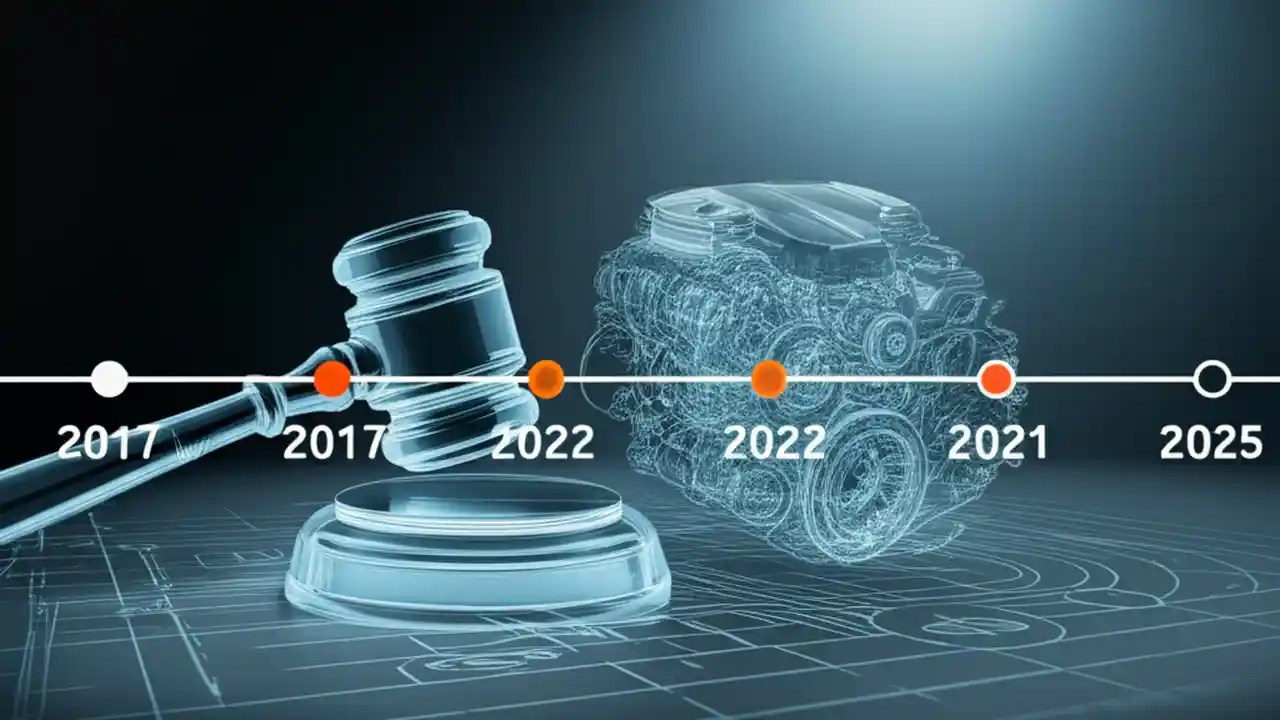 2017
2017
2022
2022
2021
2025