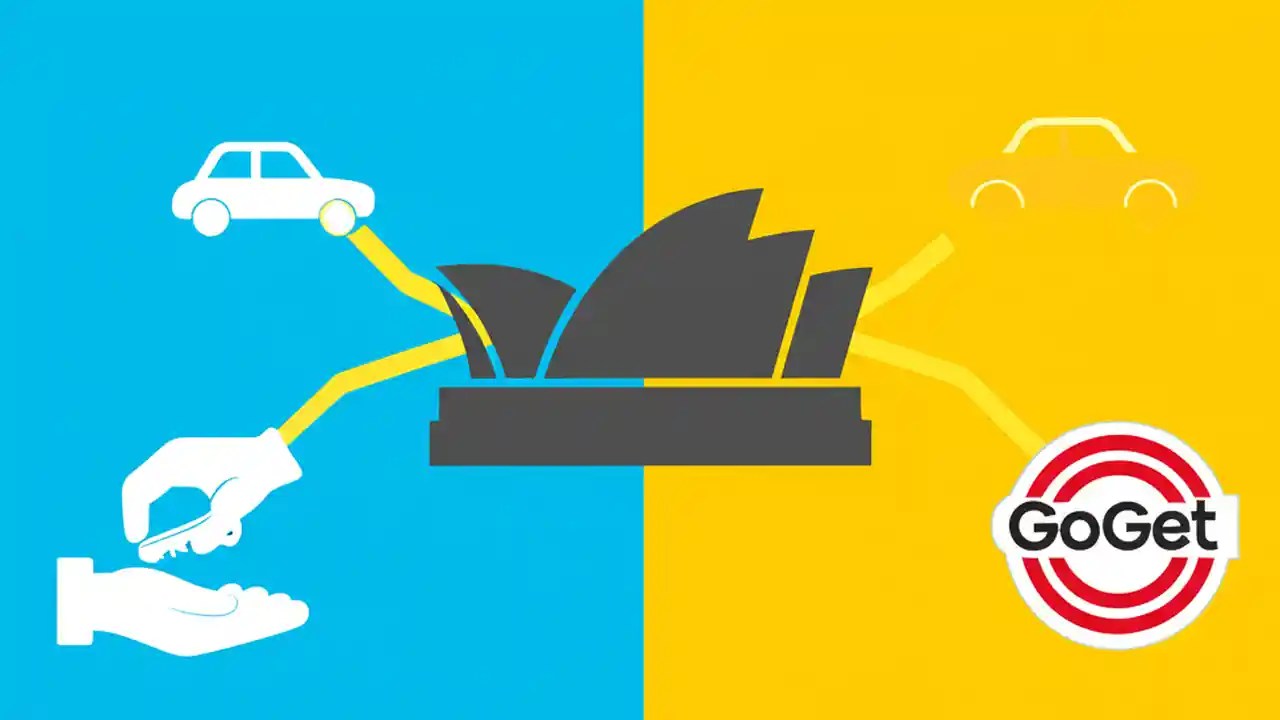 GoGet