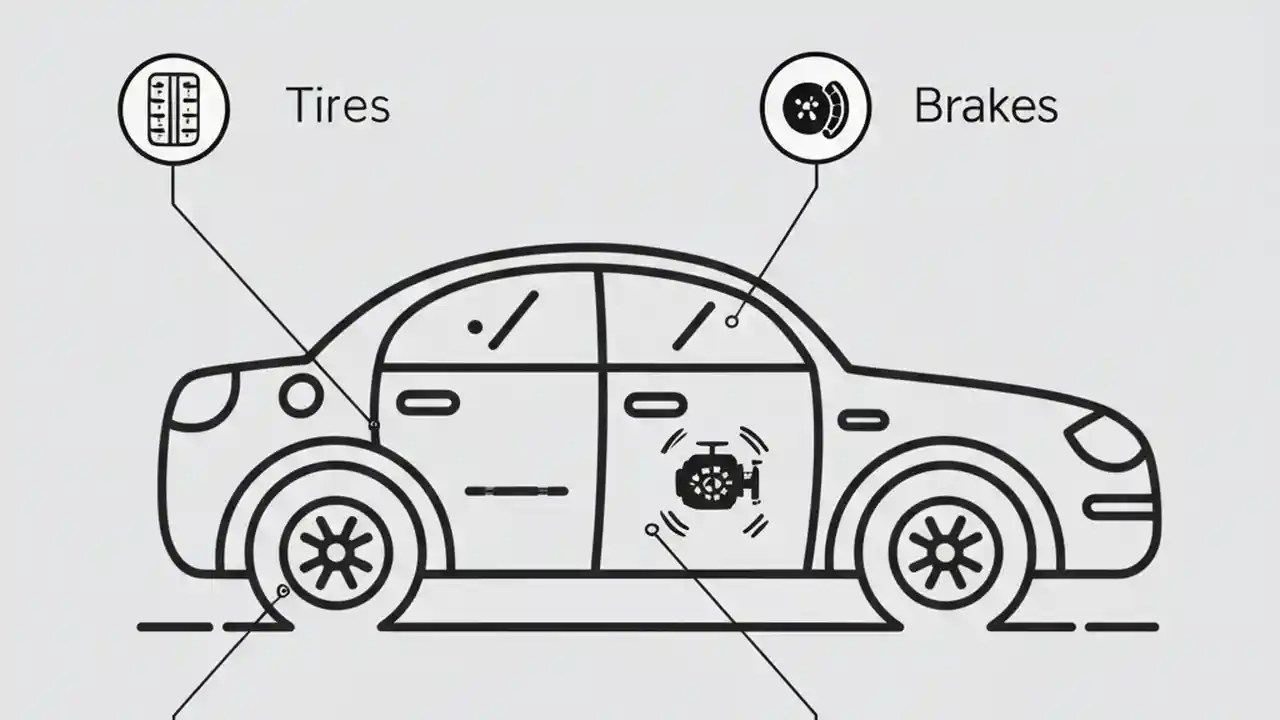 Tires

Brakes