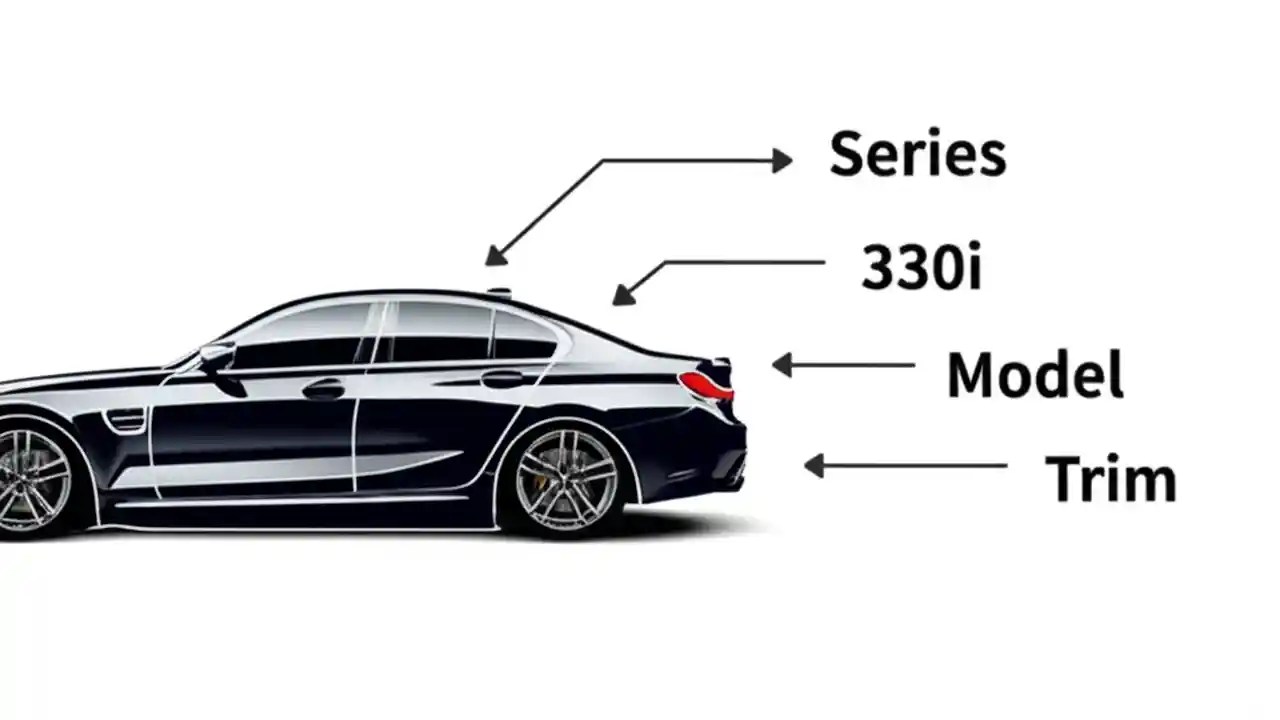 Series
330i
Model
Trim