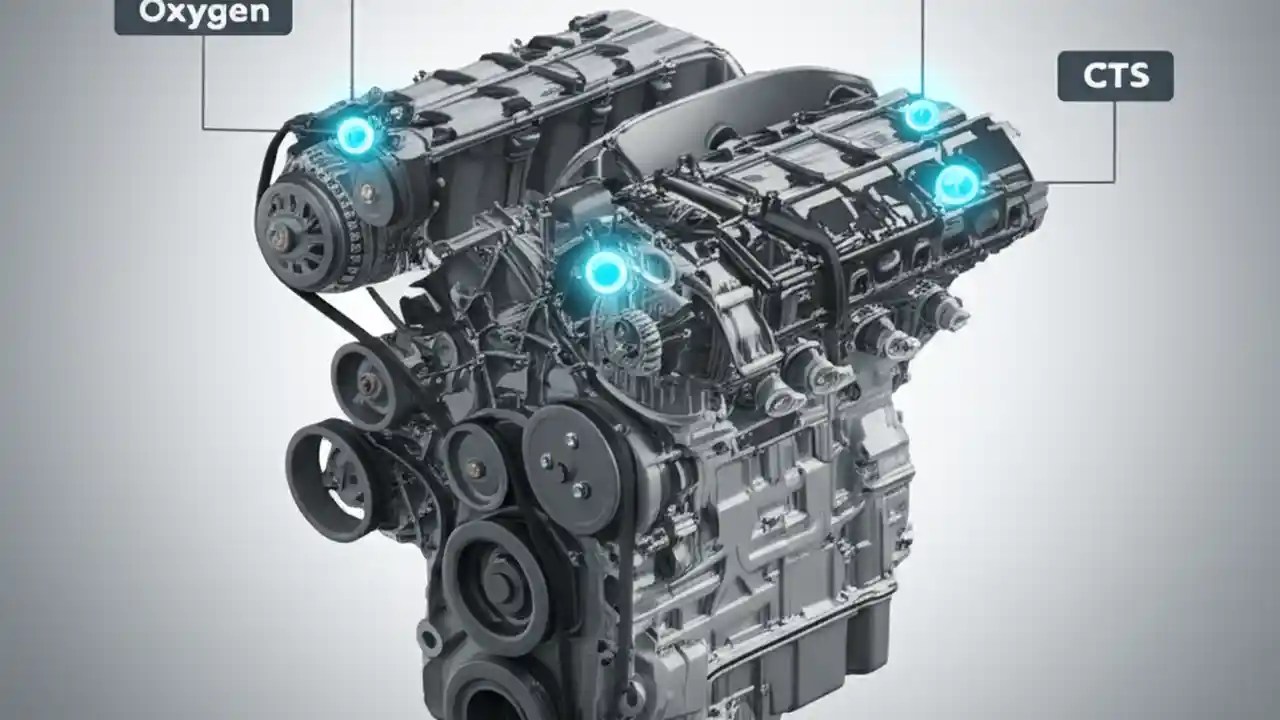 Oxygen

CTS