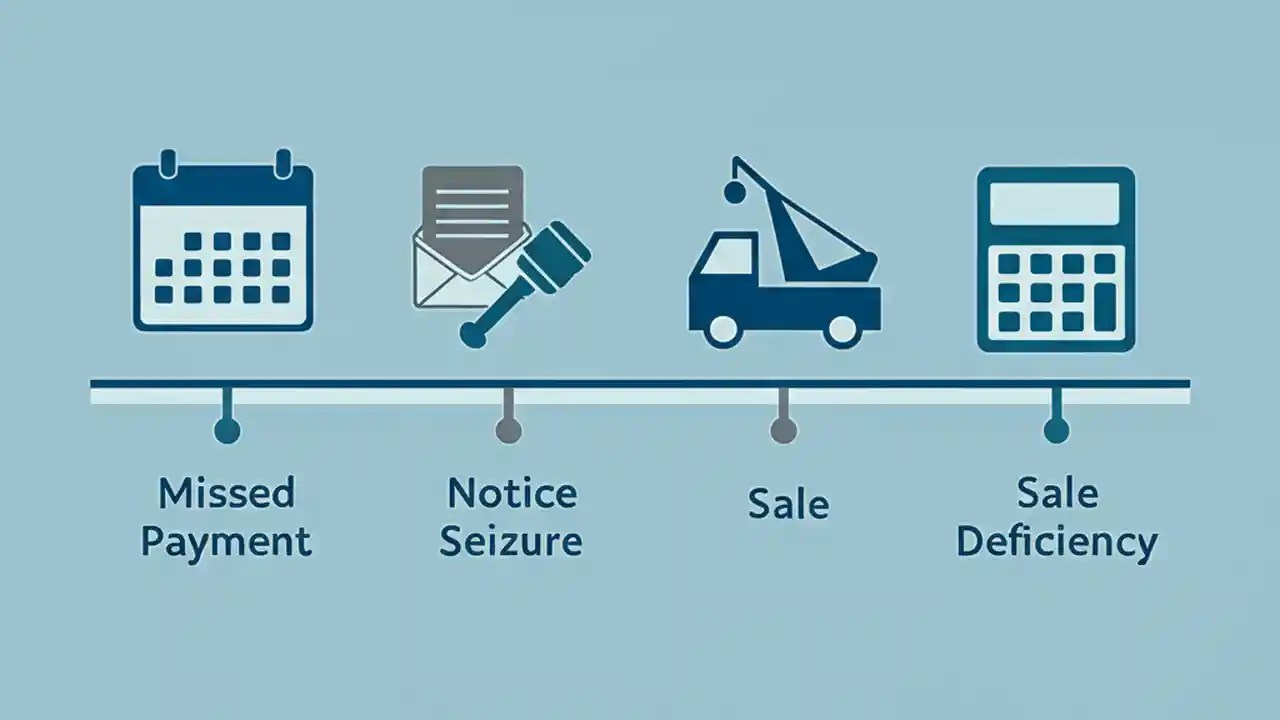 Missed Payment

Notice Seizure

Sale

Sale Deficiency