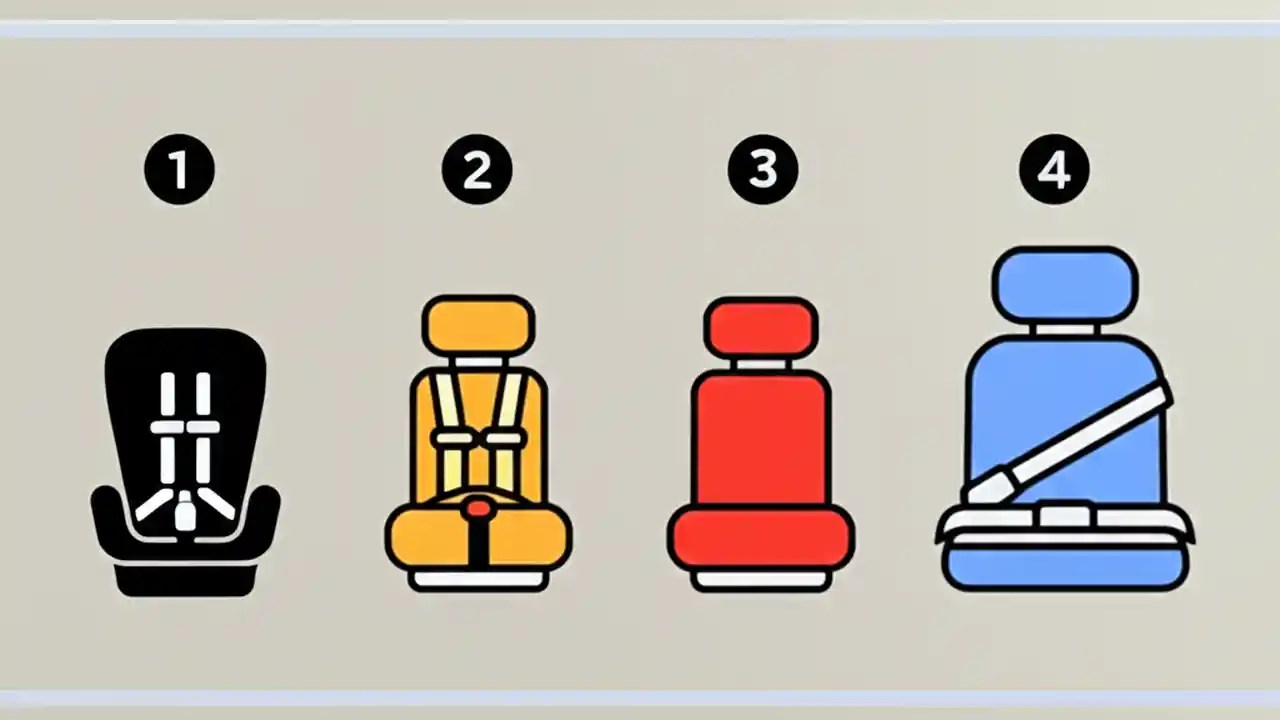 1

2

3

4