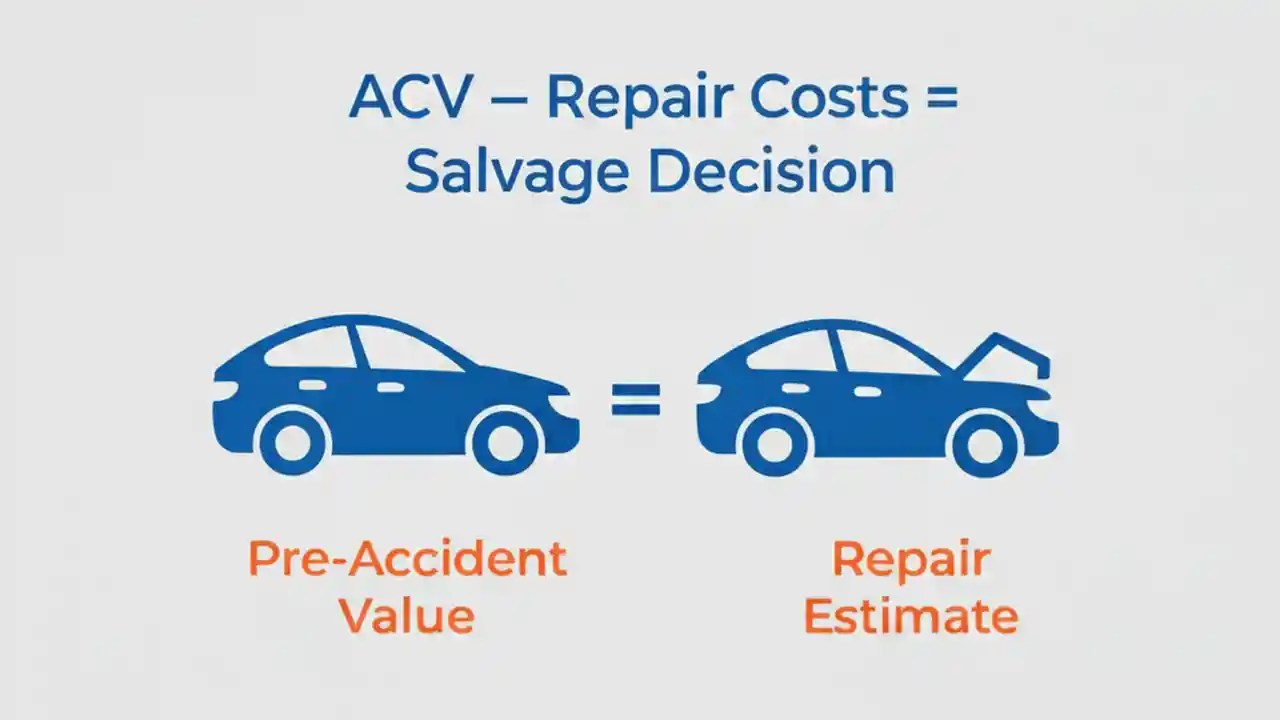 ACV – Repair Costs = Salvage Decision

=

Pre-Accident Value

Repair Estimate