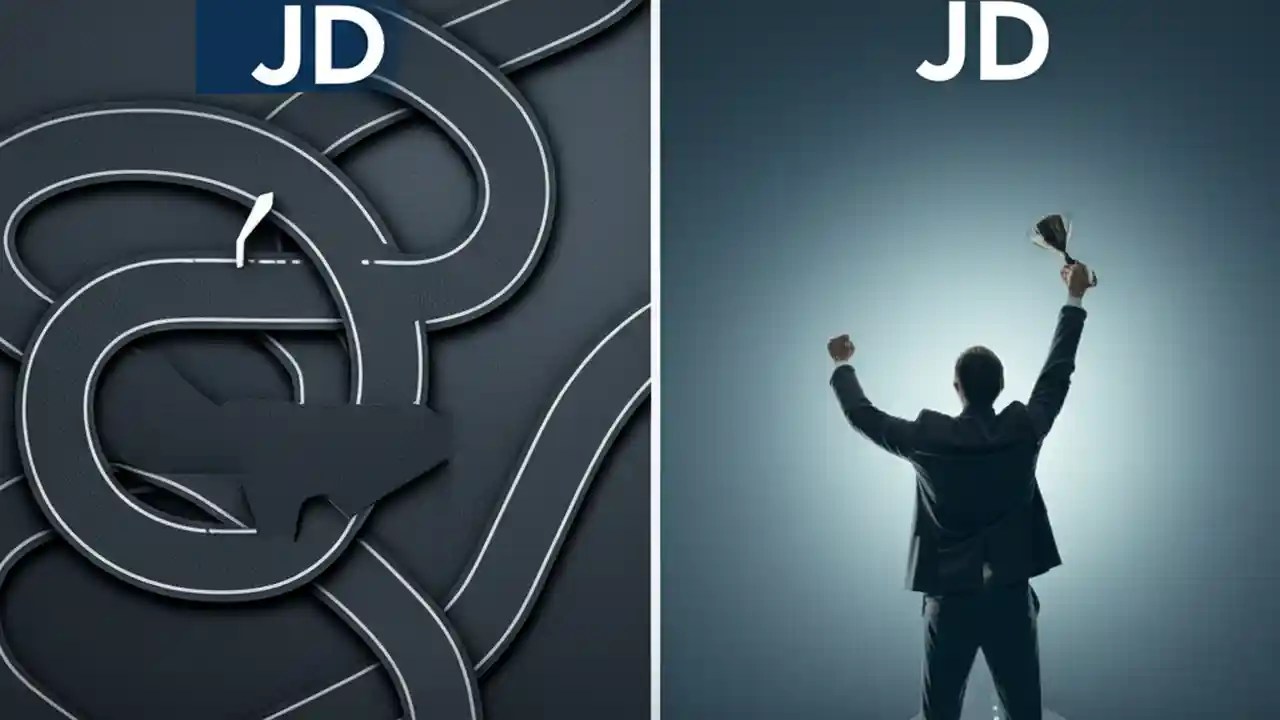 JD

JD