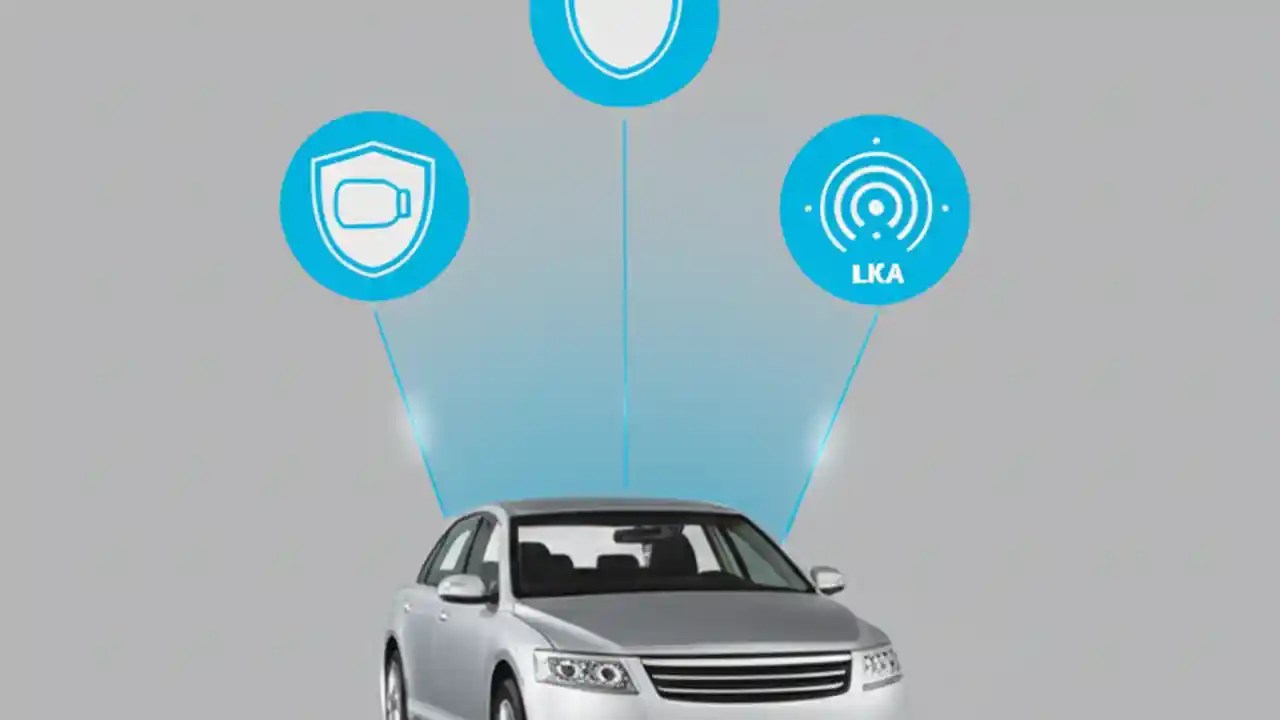 LKA