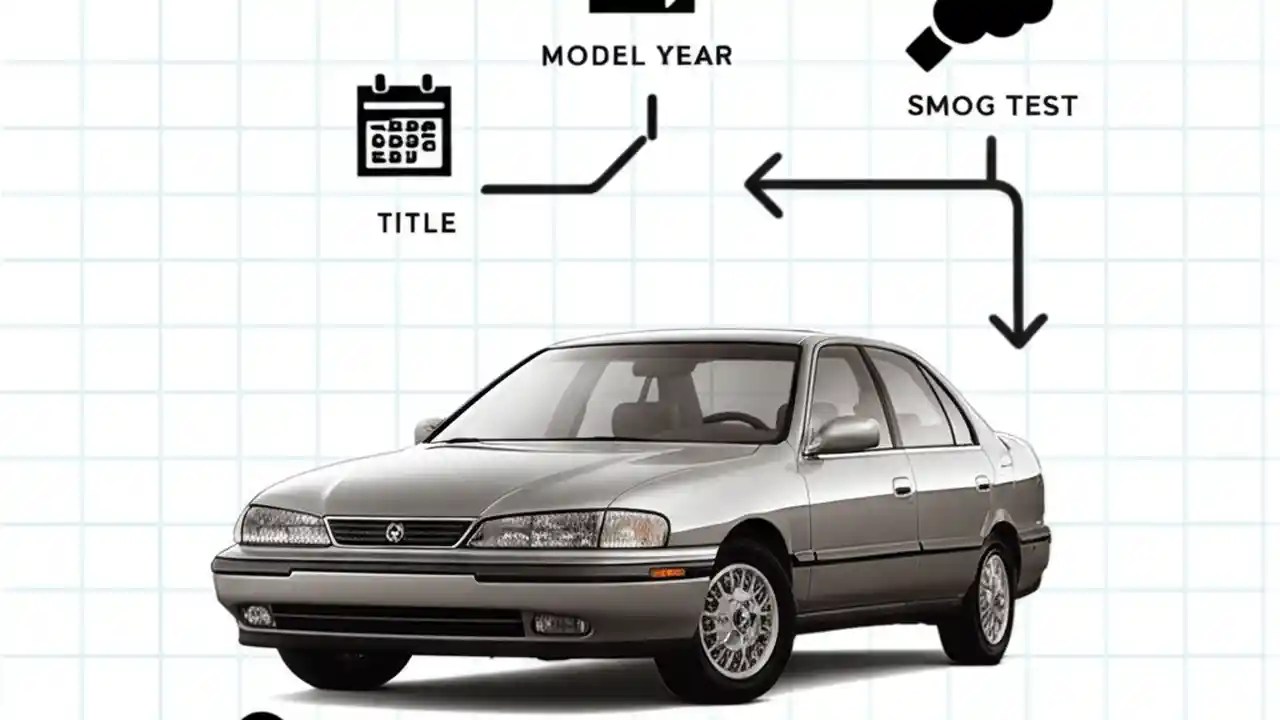 MODEL YEAR

SMOG TEST

TITLE