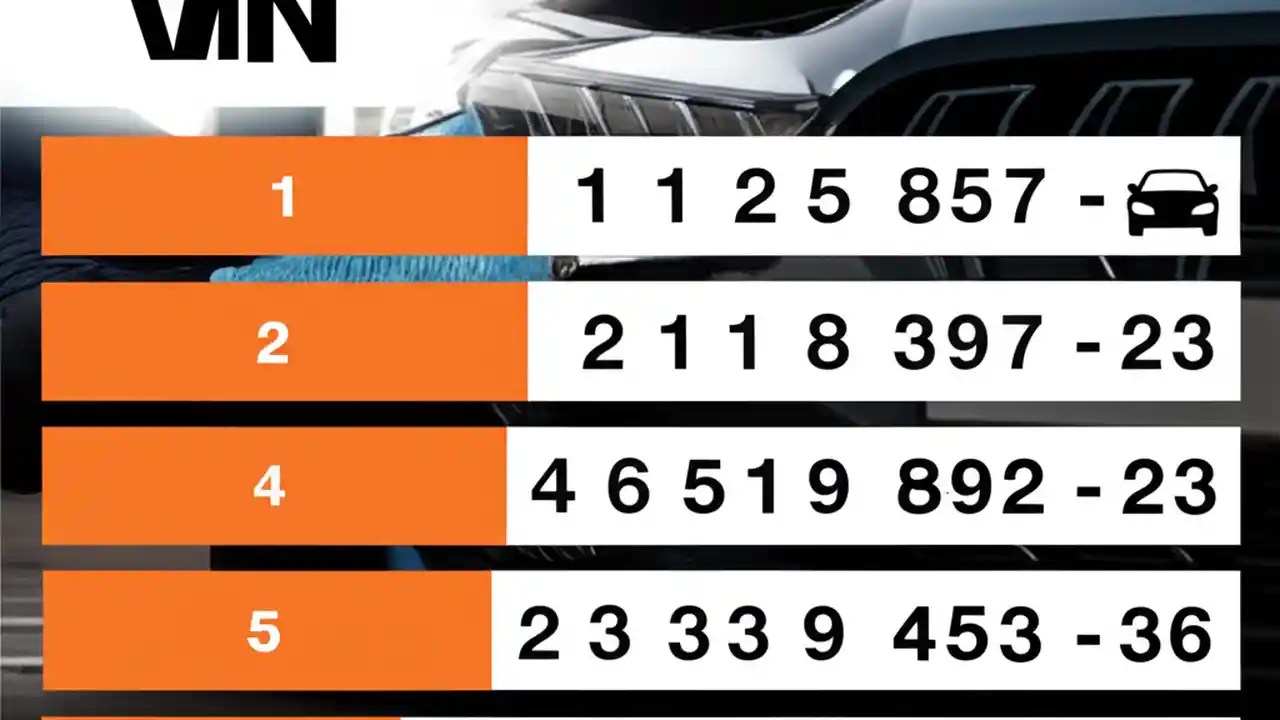 VIN

| 1 | 1 1 2 5 857 - |
|---|---|
| 2 | 2 1 1 8 397 - 23 |
| 4 | 4 6 5 1 9 892 - 23 |
| 5 | 2 3 3 3 9 453 - 36 |