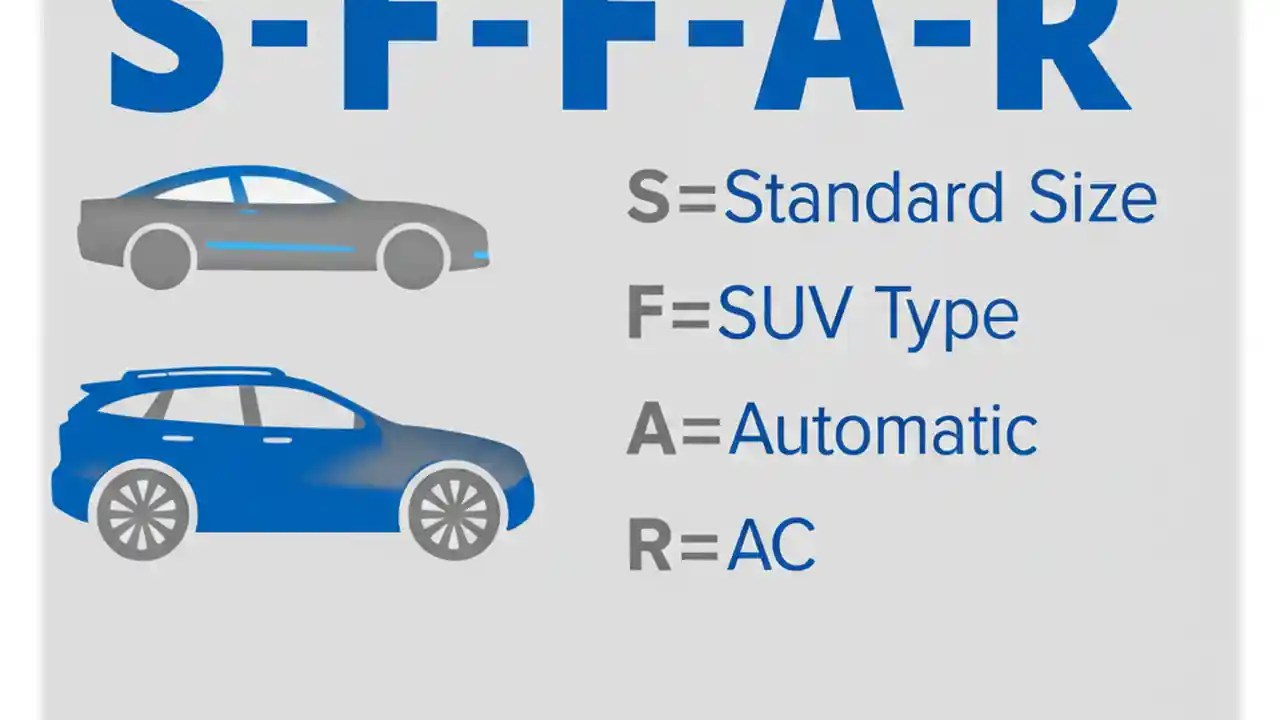 S-F-F-A-R

S=Standard Size

F=SUV Type

A=Automatic

R=AC