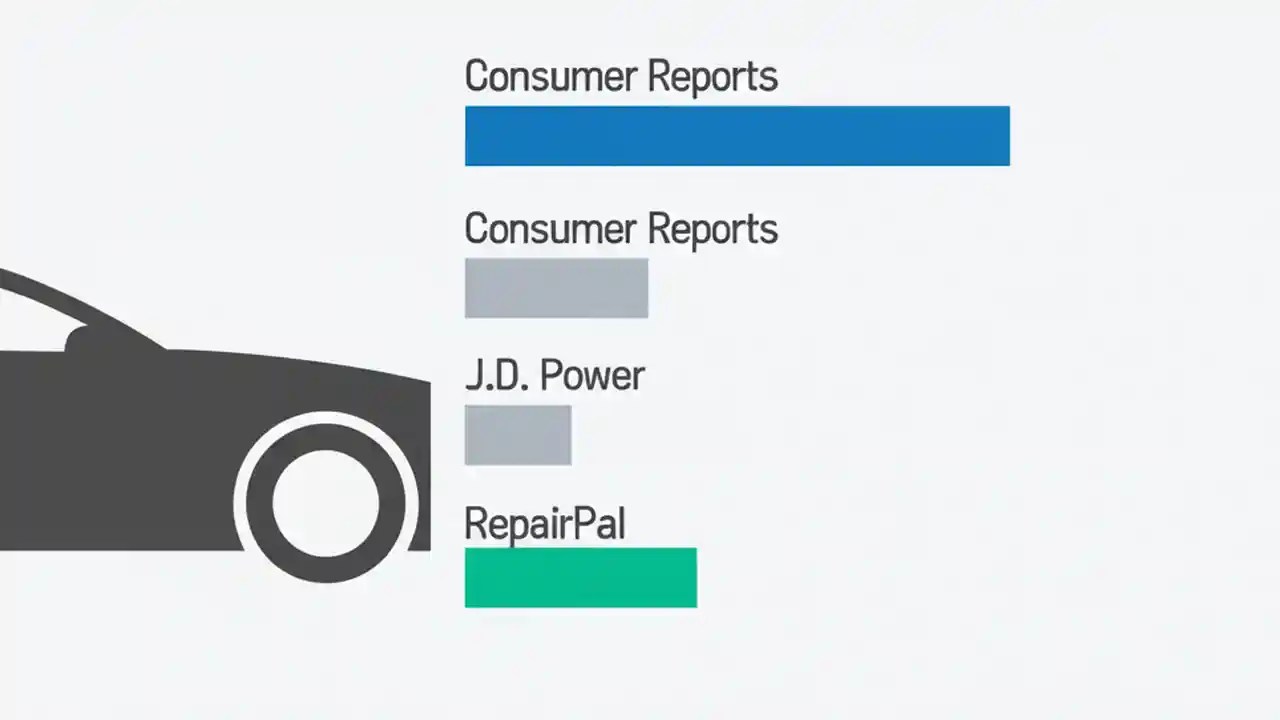 Consumer Reports

Consumer Reports

J.D. Power

RepairPal